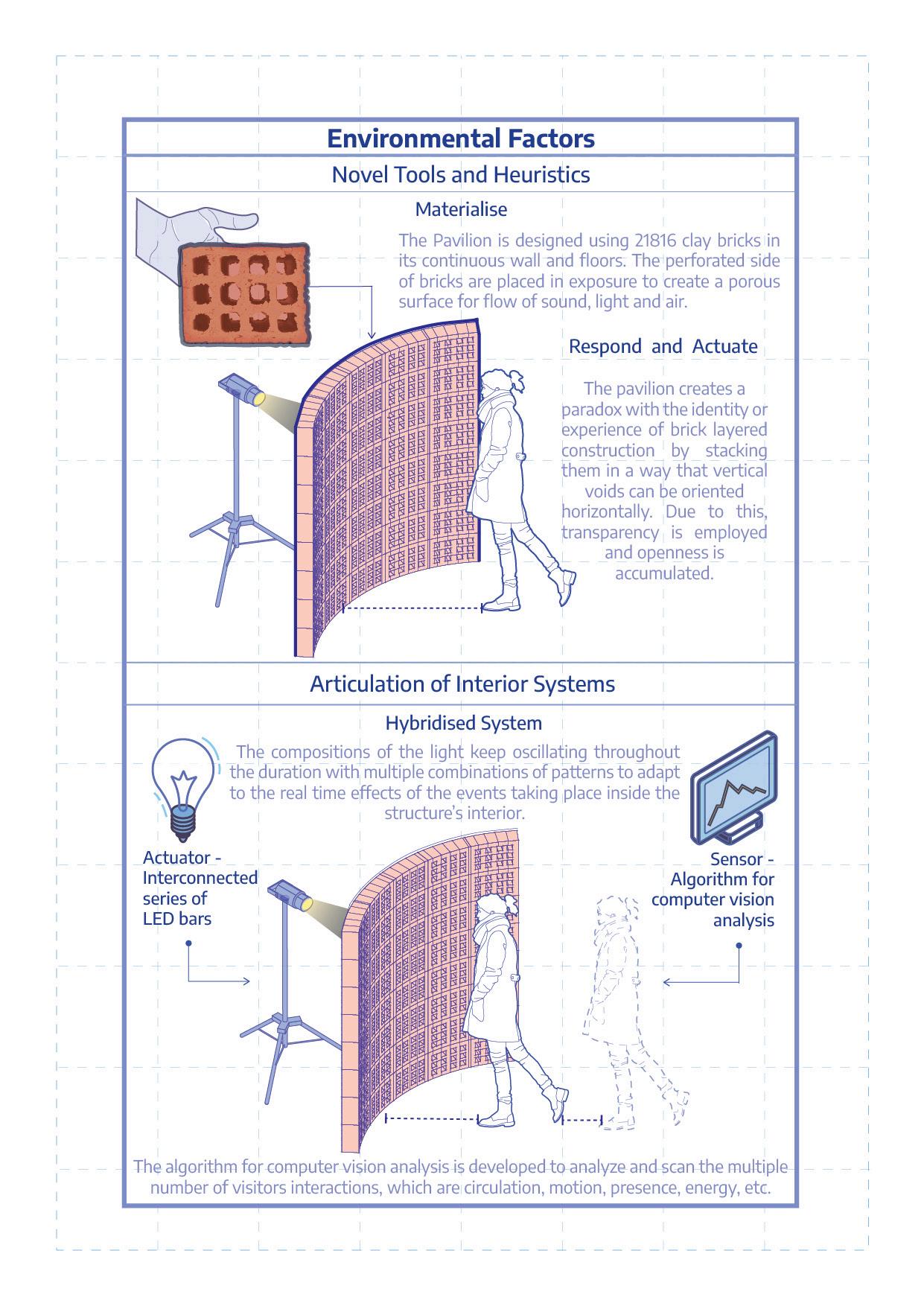 Environmental Factors

Novel Tools and Heuristics

Materialise

The Pavilion is designed using 21816 clay bricks in its continuous wall and floors. The perforated side of bricks are placed in exposure to create a porous surface for flow of sound, light and air.

Respond and Actuate

The pavilion creates a paradox with the identity or experience of brick layered construction by stacking them in a way that vertical voids can be oriented horizontally. Due to this, transparency is employed and openness is accumulated.

Articulation of Interior Systems

Hybridised System

The compositions of the light keep oscillating throughout the duration with multiple combinations of patterns to adapt to the real time effects of the events taking place inside the structure's interior.

Actuator - Interconnected series of LED bars

Sensor - Algorithm for computer vision analysis

The algorithm for computer vision analysis is developed to analyze and scan the multiple number of visitors interactions, which are circulation, motion, presence, energy, etc.