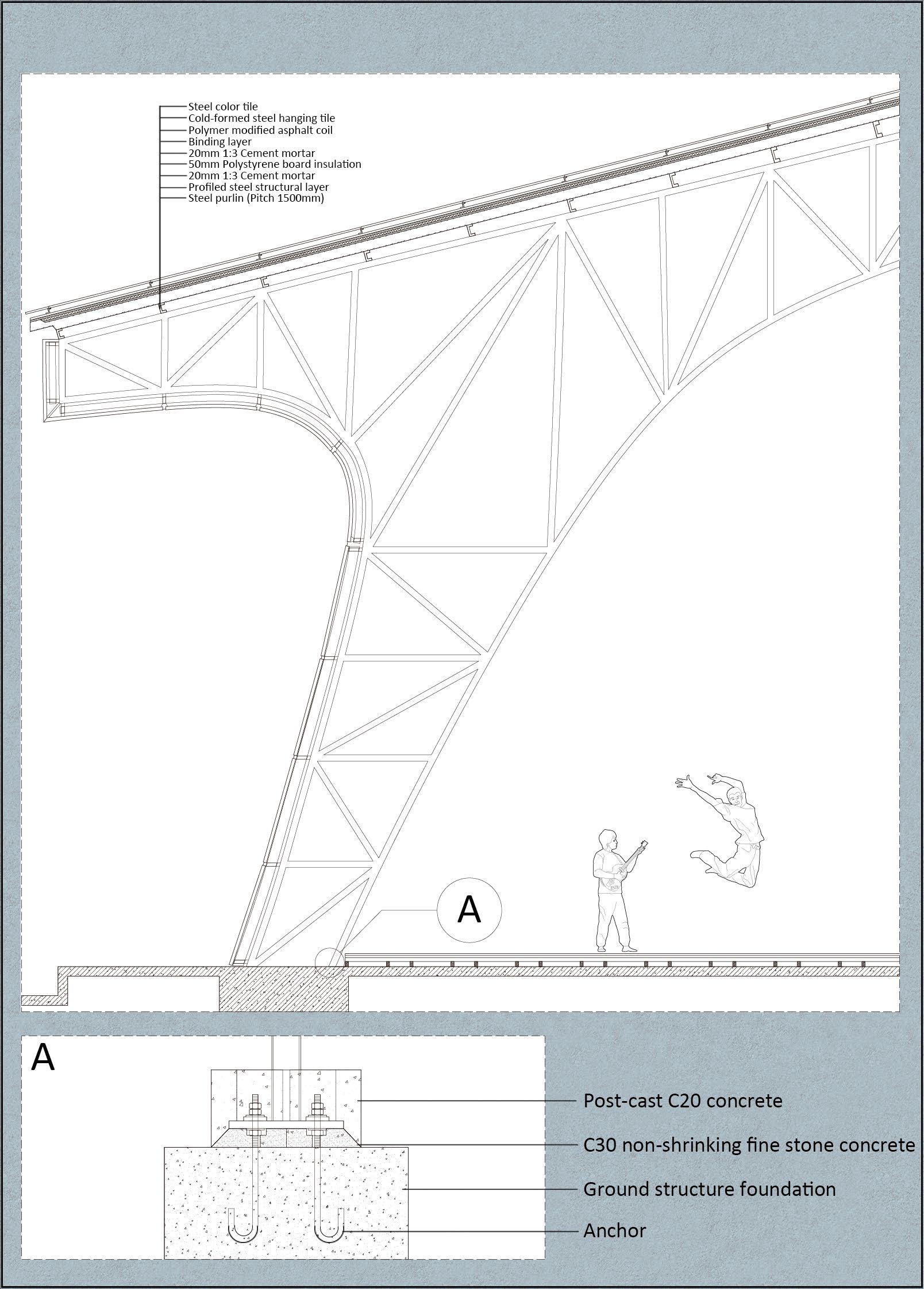 Steel color tile
Cold-formed steel hanging tile
Polymer modified asphalt coil
Binding layer
20mm 1:3 Cement mortar
50mm Polystyrene board insulation
20mm 1:3 Cement mortar
Profiled steel structural layer
Steel purlin (Pitch 1500mm)

A

A

Post-cast C20 concrete
C30 non-shrinking fine stone concrete
Ground structure foundation
Anchor