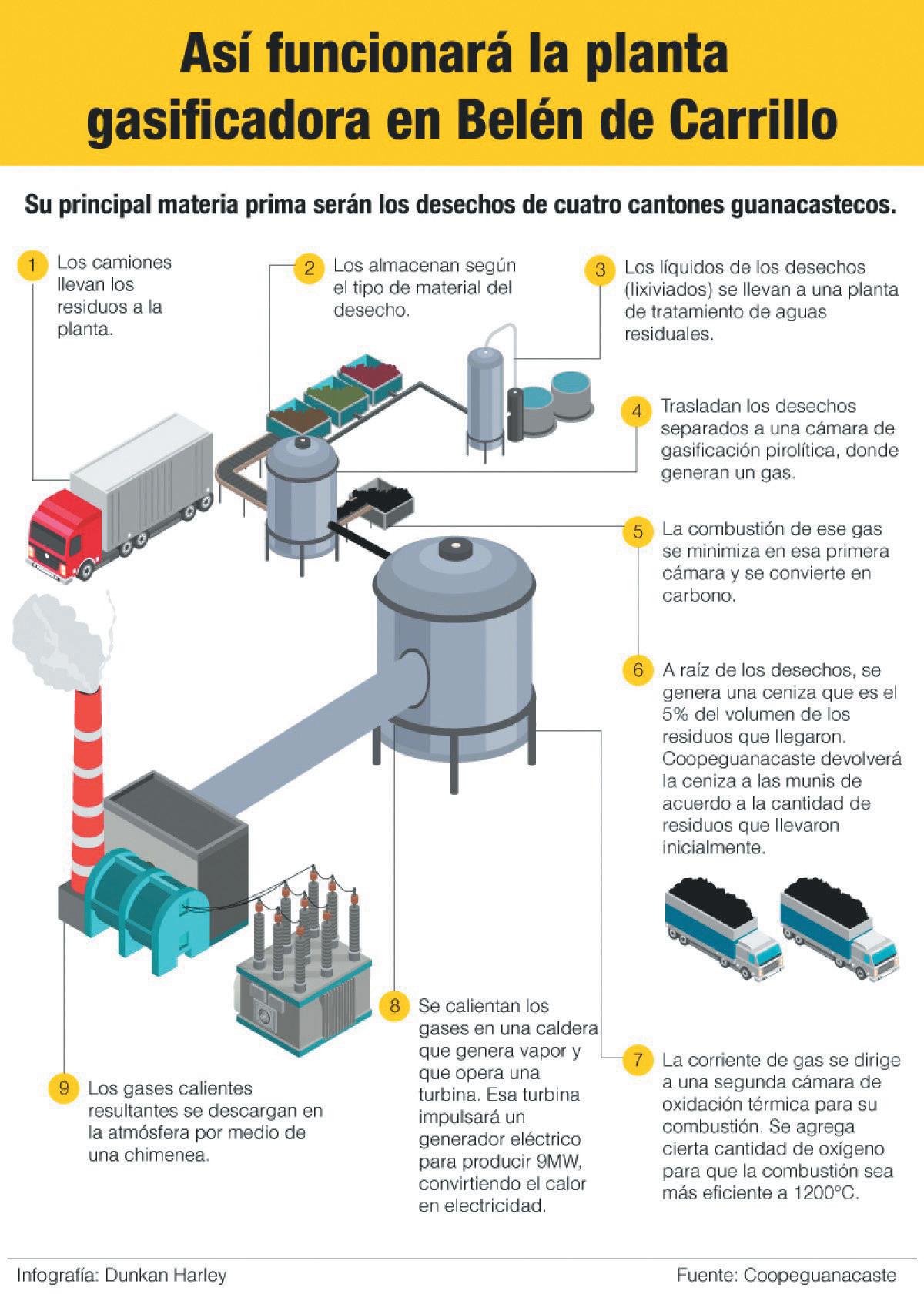 Así funcionará la planta gasificadora en Belén de Carrillo

Su principal materia prima serán los desechos de cuatro cantones guanacastecos.

1 Los camiones llevan los residuos a la planta.

2 Los almacenan según el tipo de material del desecho.

3 Los líquidos de los desechos (lixiviados) se llevan a una planta de tratamiento de aguas residuales.

4 Trasladan los desechos separados a una cámara de gasificación pirolítica, donde generan un gas.

5 La combustión de ese gas se minimiza en esa primera cámara y se convierte en carbono.

6 A raíz de los desechos, se genera una ceniza que es el 5% del volumen de los residuos que llegaron. Coopeguanacaste devolverá la ceniza a las munis de acuerdo a la cantidad de residuos que llevaron inicialmente.

7 La corriente de gas se dirige a una segunda cámara de oxidación térmica para su combustión. Se agrega cierta cantidad de oxígeno para que la combustión sea más eficiente a 1200°C.

8 Se calientan los gases en una caldera que genera vapor y que opera una turbina. Esa turbina impulsará un generador eléctrico para producir 9MW, convirtiendo el calor en electricidad.

9 Los gases calientes resultantes se descargan en la atmósfera por medio de una chimenea.

Infografía: Dunkan Harley

Fuente: Coopeguanacaste