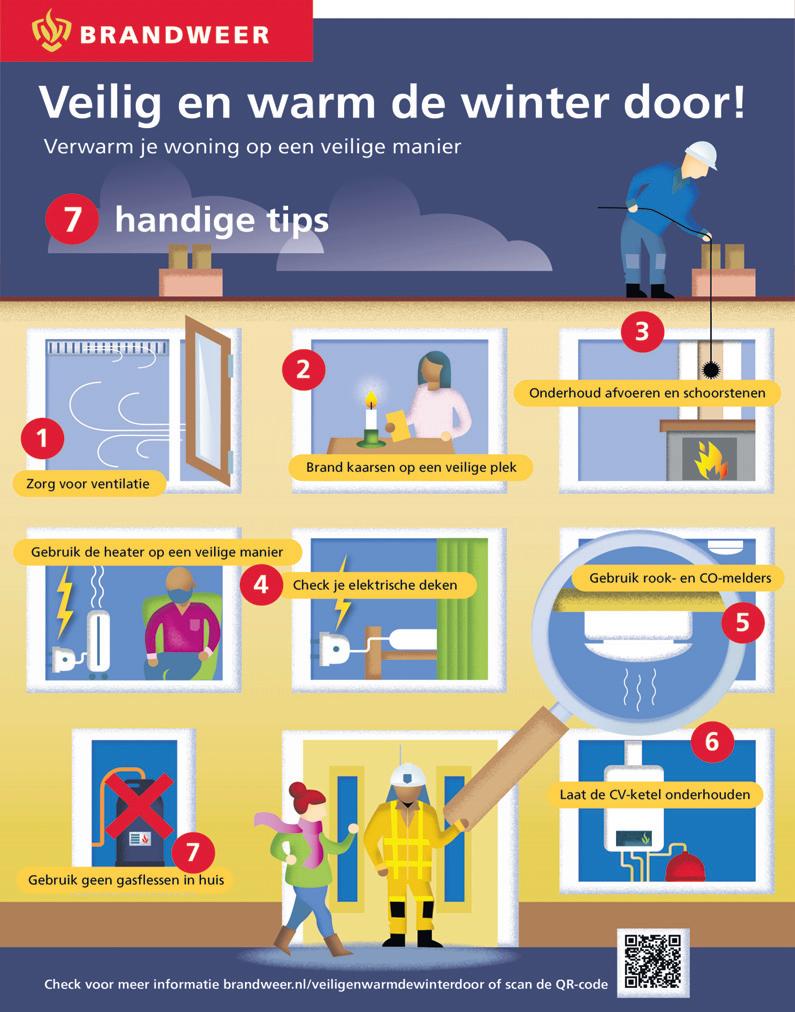 BRANDWEER

Veilig en warm de winter door!

Verwarm je woning op een veilige manier

7 handige tips

1
Zorg voor ventilatie

2
Brand kaarsen op een veilige plek

3
Onderhoud afvoeren en schoorstenen

Gebruik de heater op een veilige manier

4
Check je elektrische deken

Gebruik rook- en CO-melders
5

6
Laat de CV-ketel onderhouden

7
Gebruik geen gasflessen in huis

Check voor meer informatie brandweer.nl/veiligenwarmdewinterdoor of scan de QR-code