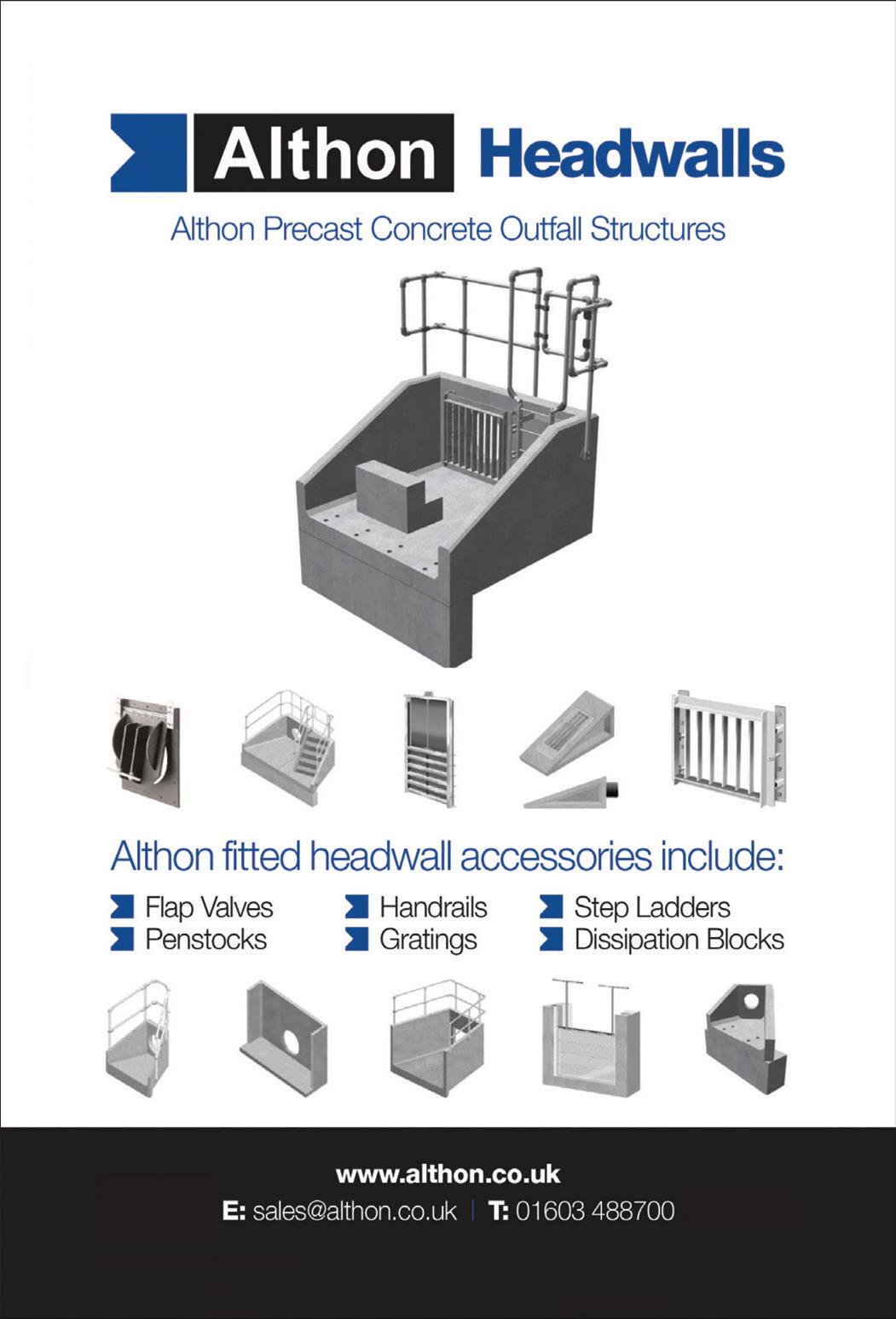 Althon Headwalls

Althon Precast Concrete Outfall Structures

Althon fitted headwall accessories include:

Flap Valves
Penstocks

Handrails
Gratings

Step Ladders
Dissipation Blocks

www.althon.co.uk
E: sales@althon.co.uk | T: 01603 488700