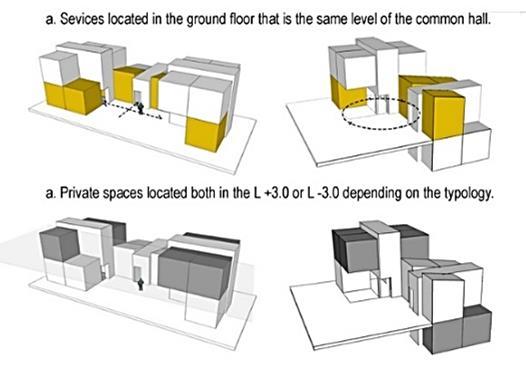 a. Sevices located in the ground floor that is the same level of the common hall.

a. Private spaces located both in the L +3.0 or L -3.0 depending on the typology.