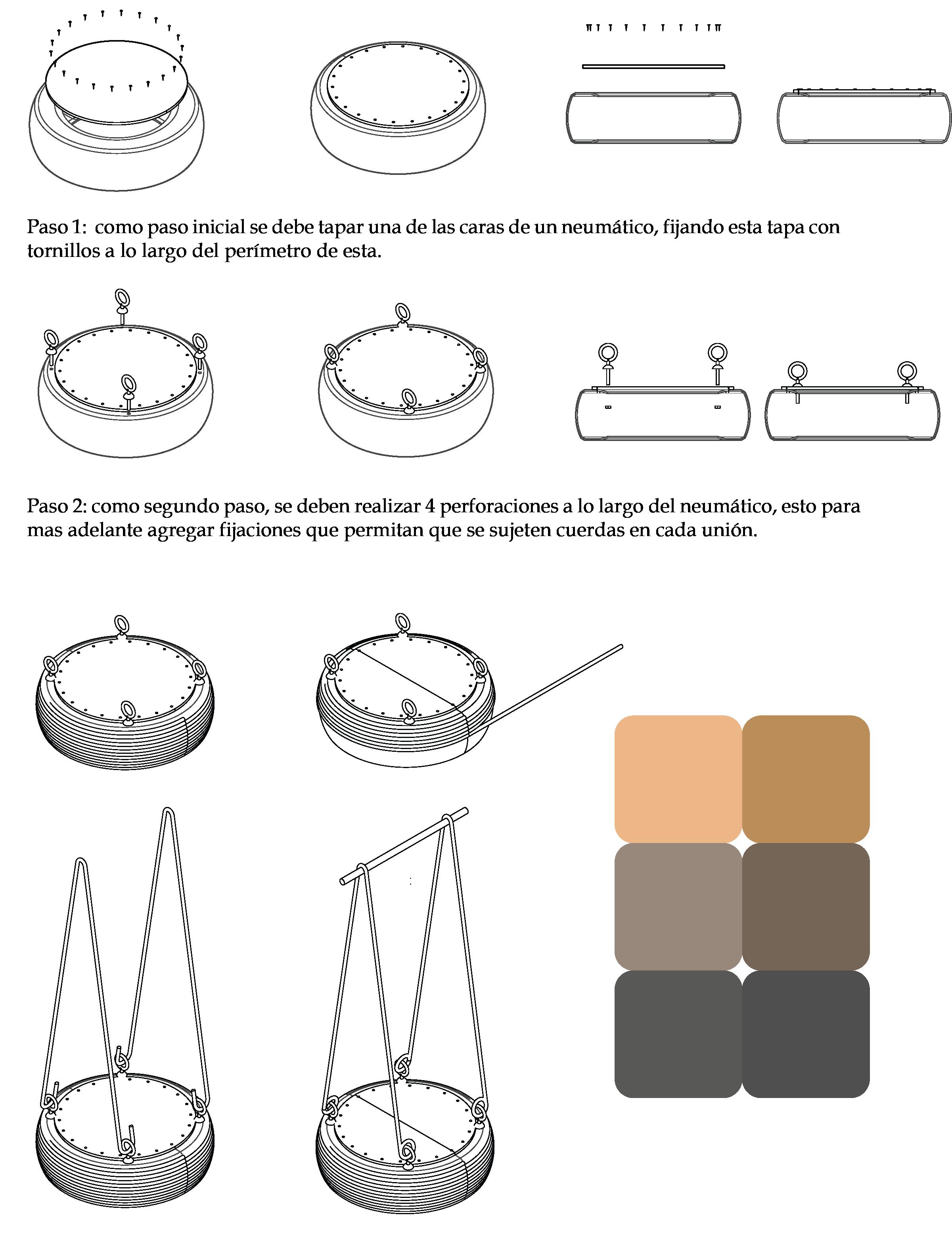 Paso 1: como paso inicial se debe tapar una de las caras de un neumático, fijando esta tapa con tornillos a lo largo del perímetro de esta.

Paso 2: como segundo paso, se deben realizar 4 perforaciones a lo largo del neumático, esto para mas adelante agregar fijaciones que permitan que se sujeten cuerdas en cada unión.