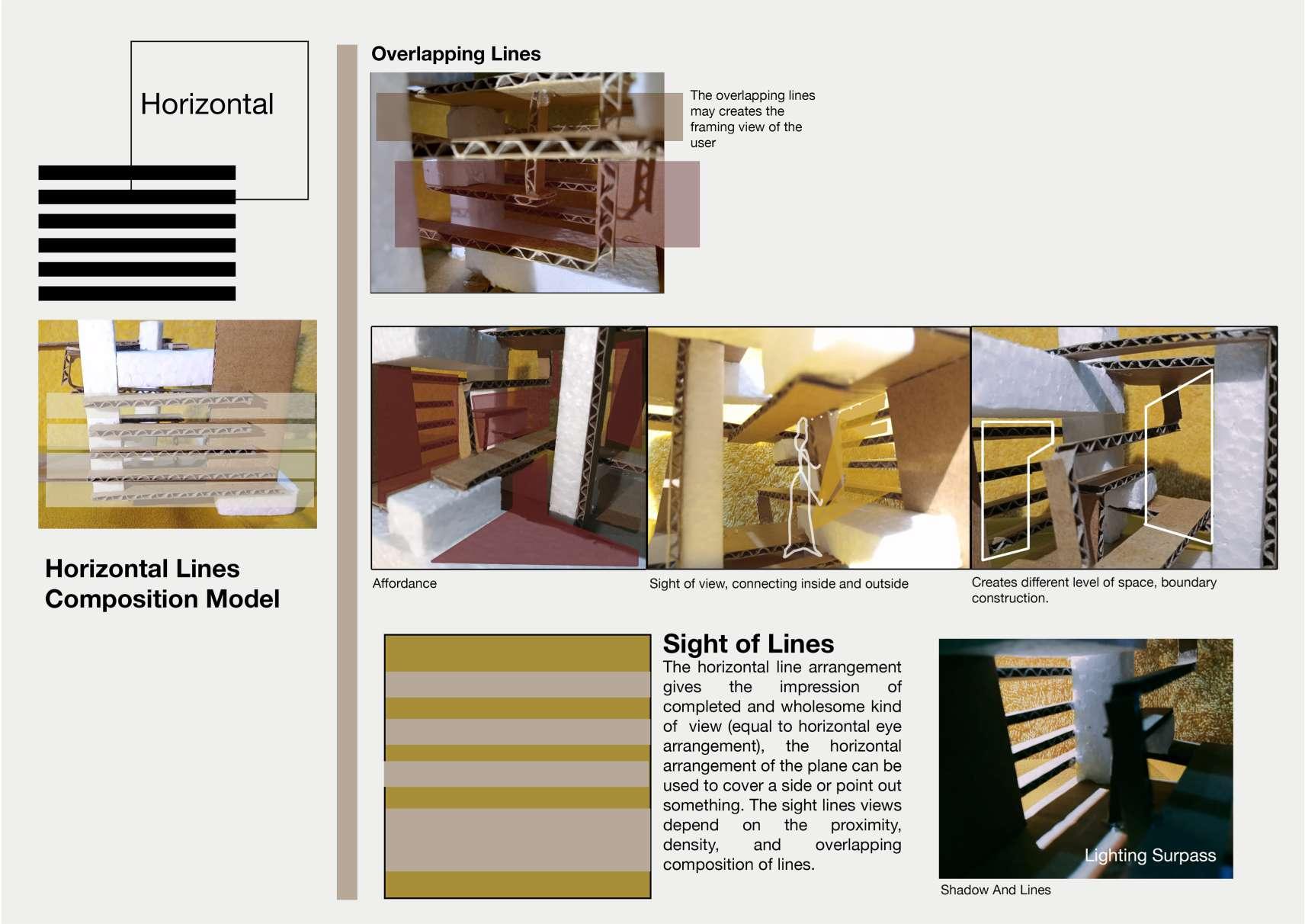 Horizontal

Horizontal Lines Composition Model

Overlapping Lines

The overlapping lines may creates the framing view of the user

Affordance

Sight of view, connecting inside and outside

Creates different level of space, boundary construction.

Sight of Lines

The horizontal line arrangement gives the impression of completed and wholesome kind of view (equal to horizontal eye arrangement), the horizontal arrangement of the plane can be used to cover a side or point out something. The sight lines views depend on the proximity, density, and overlapping composition of lines.

Lighting Surpass

Shadow And Lines