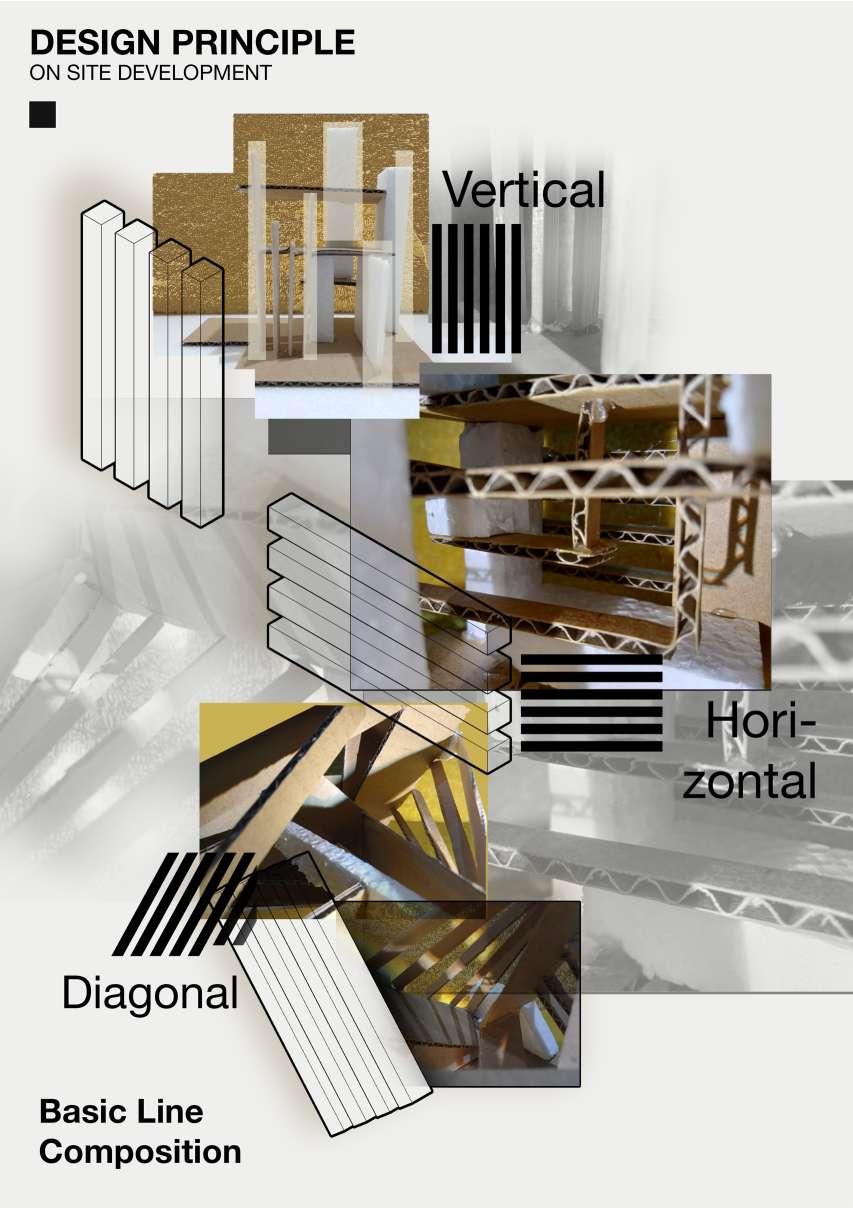 DESIGN PRINCIPLE
ON SITE DEVELOPMENT

Vertical

Horizontal

Diagonal

Basic Line Composition