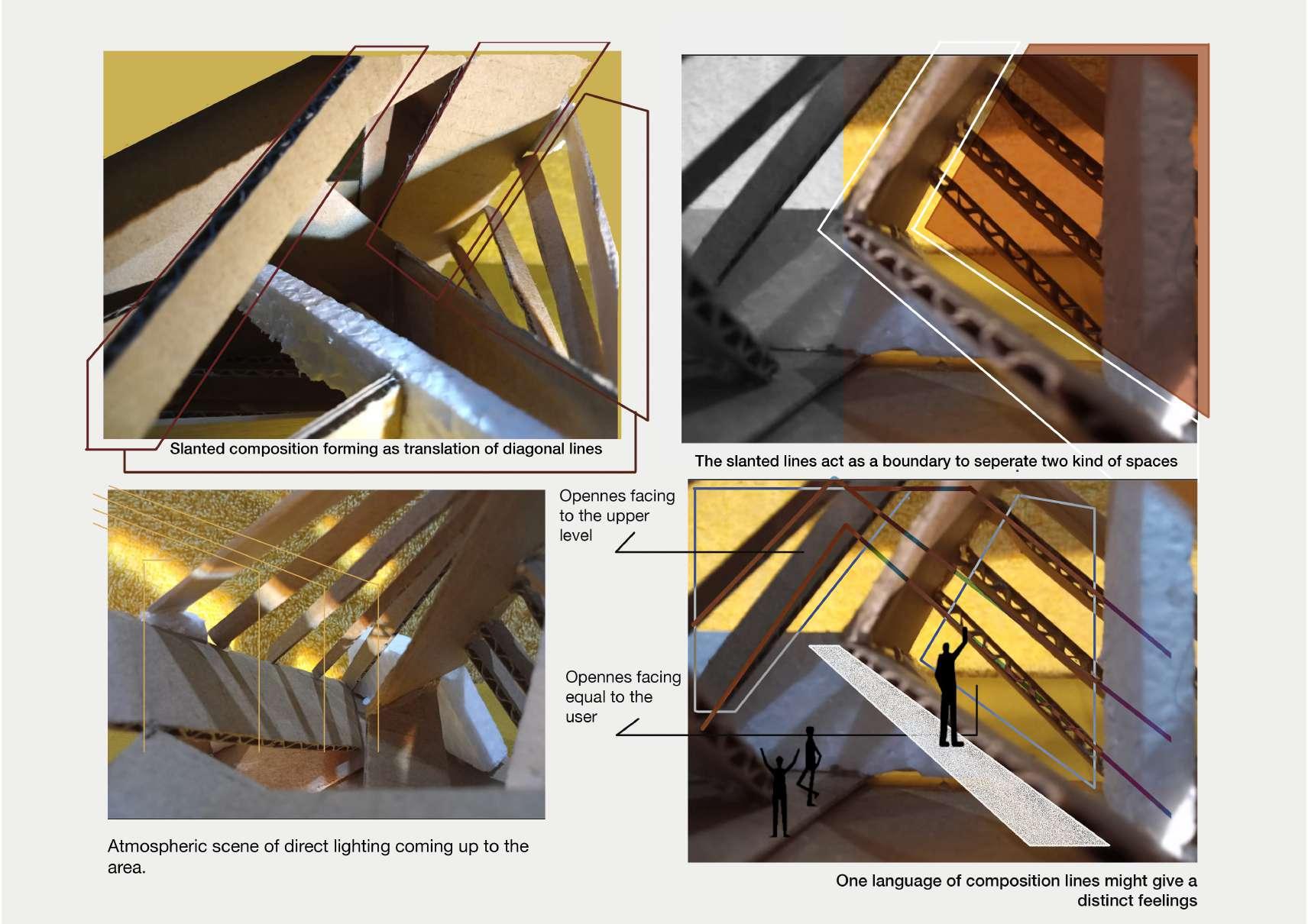 Slanted composition forming as translation of diagonal lines

The slanted lines act as a boundary to seperate two kind of spaces

Opennes facing to the upper level

Opennes facing equal to the user

Atmospheric scene of direct lighting coming up to the area.

One language of composition lines might give a distinct feelings