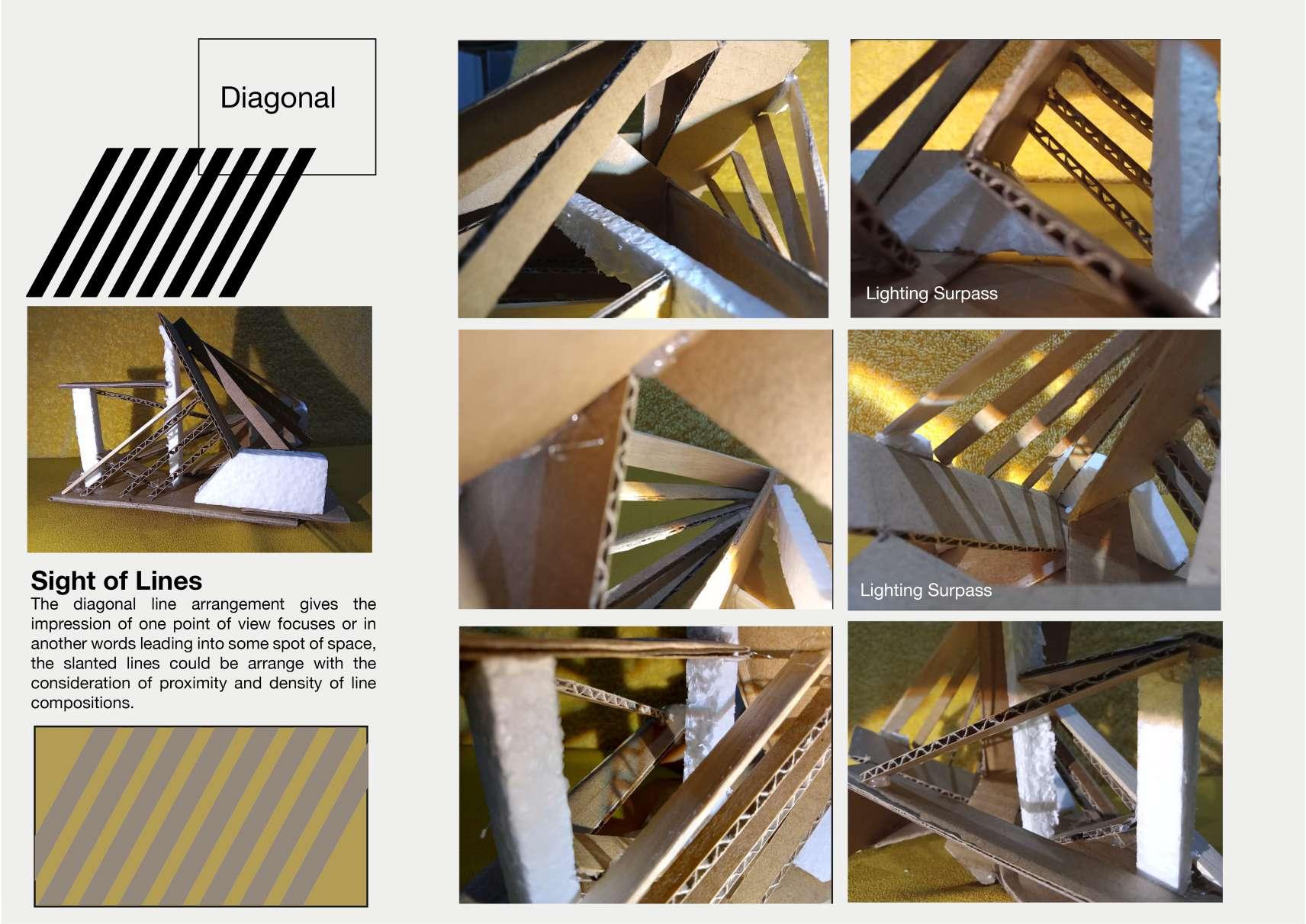 Diagonal

Sight of Lines
The diagonal line arrangement gives the impression of one point of view focuses or in another words leading into some spot of space, the slanted lines could be arrange with the consideration of proximity and density of line compositions.

Lighting Surpass

Lighting Surpass