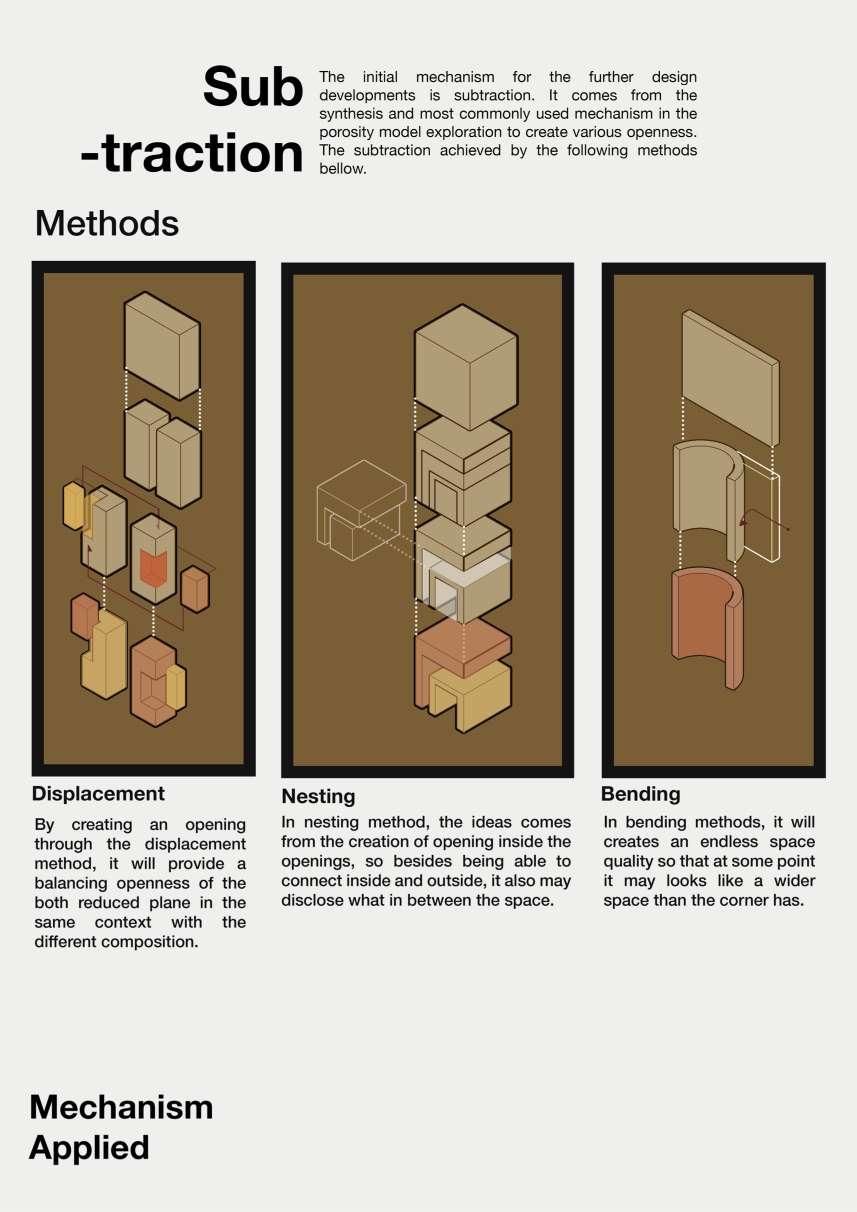 Sub
-traction

The initial mechanism for the further design developments is subtraction. It comes from the synthesis and most commonly used mechanism in the porosity model exploration to create various openness. The subtraction achieved by the following methods bellow.

Methods

Displacement

By creating an opening through the displacement method, it will provide a balancing openness of the both reduced plane in the same context with the different composition.

Nesting

In nesting method, the ideas comes from the creation of opening inside the openings, so besides being able to connect inside and outside, it also may disclose what in between the space.

Bending

In bending methods, it will creates an endless space quality so that at some point it may looks like a wider space than the corner has.

Mechanism
Applied