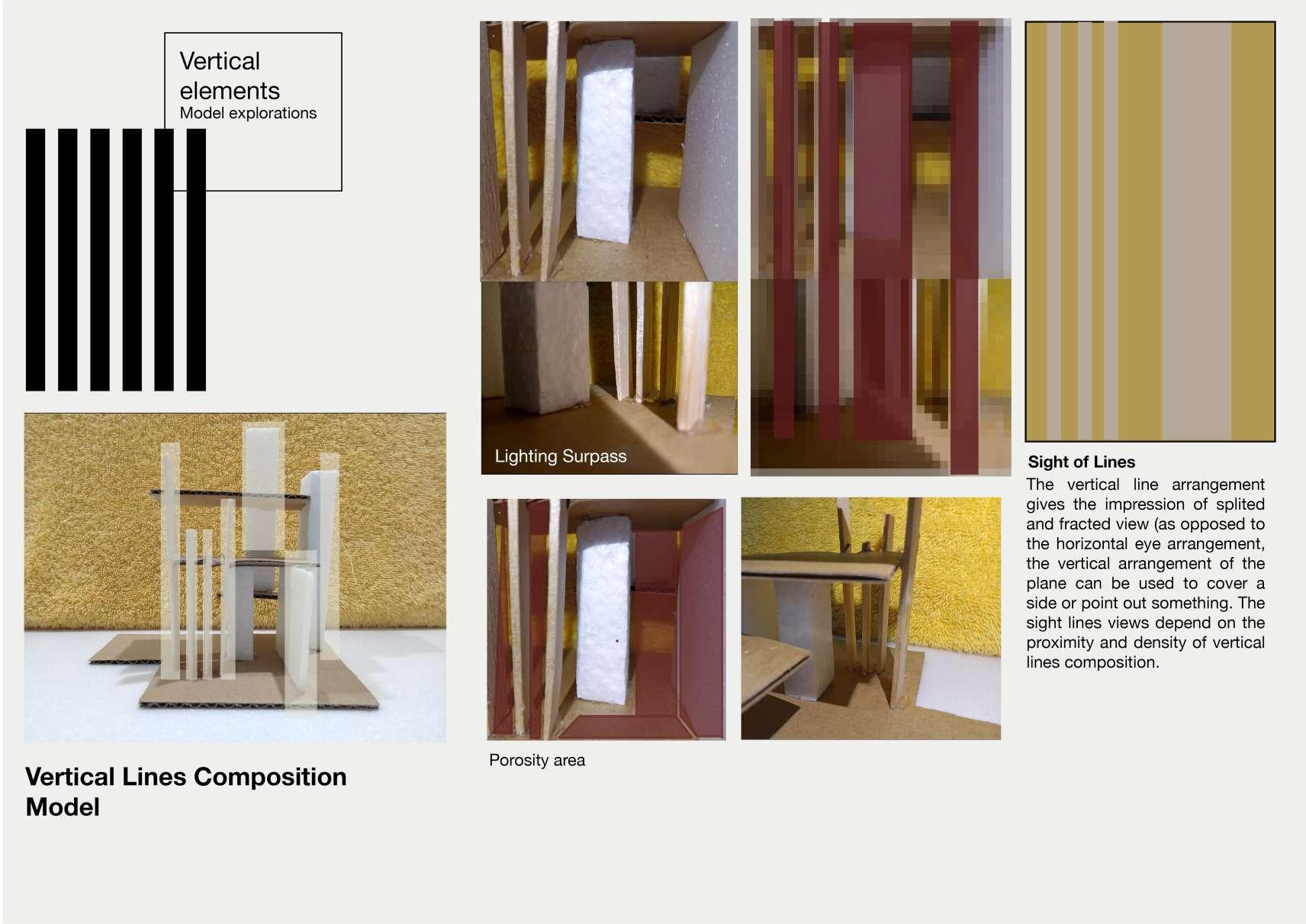 Vertical elements
Model explorations

Vertical Lines Composition Model

Lighting Surpass

Porosity area

Sight of Lines
The vertical line arrangement gives the impression of splited and fracted view (as opposed to the horizontal eye arrangement, the vertical arrangement of the plane can be used to cover a side or point out something. The sight lines views depend on the proximity and density of vertical lines composition.