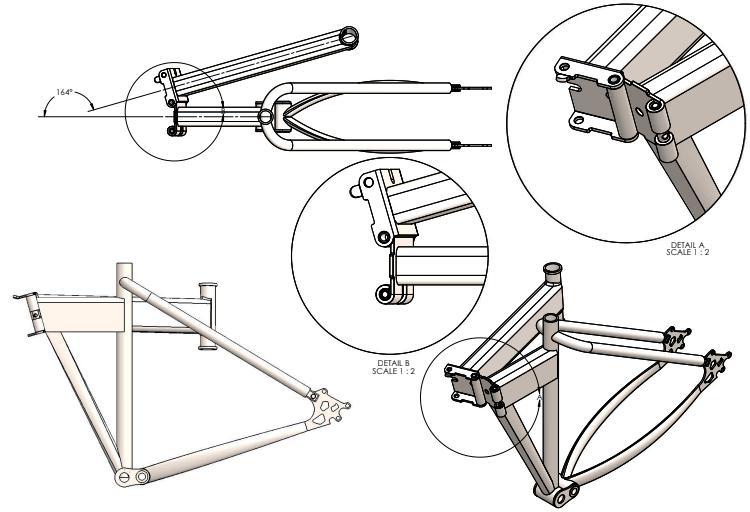 164°

DETAIL A
SCALE 1 : 2

DETAIL B
SCALE 1 : 2

A