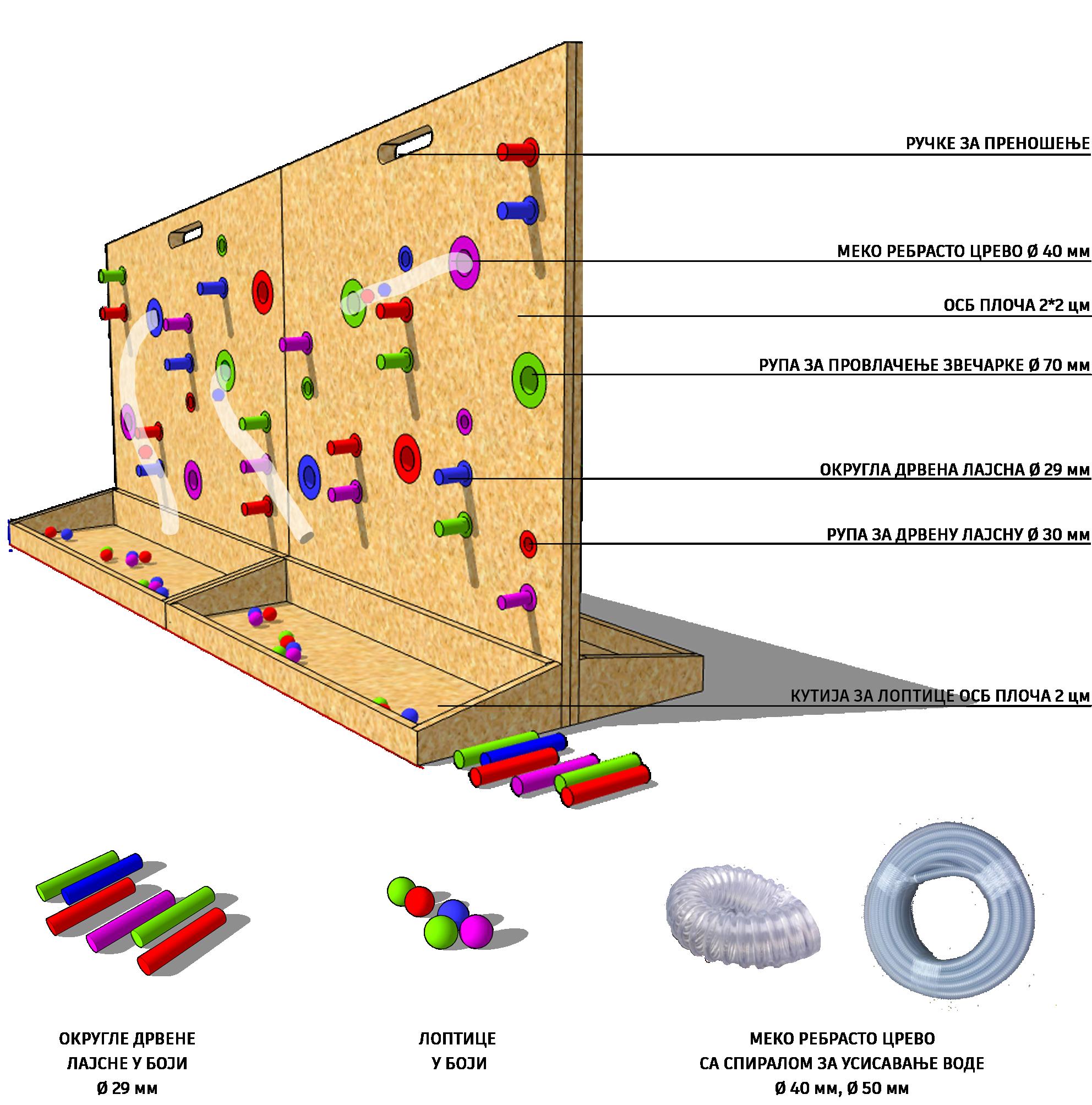 РУЧКЕ ЗА ПРЕНОШЕЊЕ

МЕКО РЕБРАСТО ЦРЕВО Ø 40 мм

ОСБ ПЛОЧА 2*2 цм

РУПА ЗА ПРОВЛАЧЕЊЕ ЗВЕЧАРКЕ Ø 70 мм

ОКРУГЛА ДРВЕНА ЛАЈСНА Ø 29 мм

РУПА ЗА ДРВЕНУ ЛАЈСНУ Ø 30 мм

КУТИЈА ЗА ЛОПТИЦЕ ОСБ ПЛОЧА 2 цм

ОКРУГЛЕ ДРВЕНЕ ЛАЈСНЕ У БОЈИ Ø 29 мм

ЛОПТИЦЕ У БОЈИ

МЕКО РЕБРАСТО ЦРЕВО СА СПИРАЛОМ ЗА УСИСАВАЊЕ ВОДЕ Ø 40 мм, Ø 50 мм