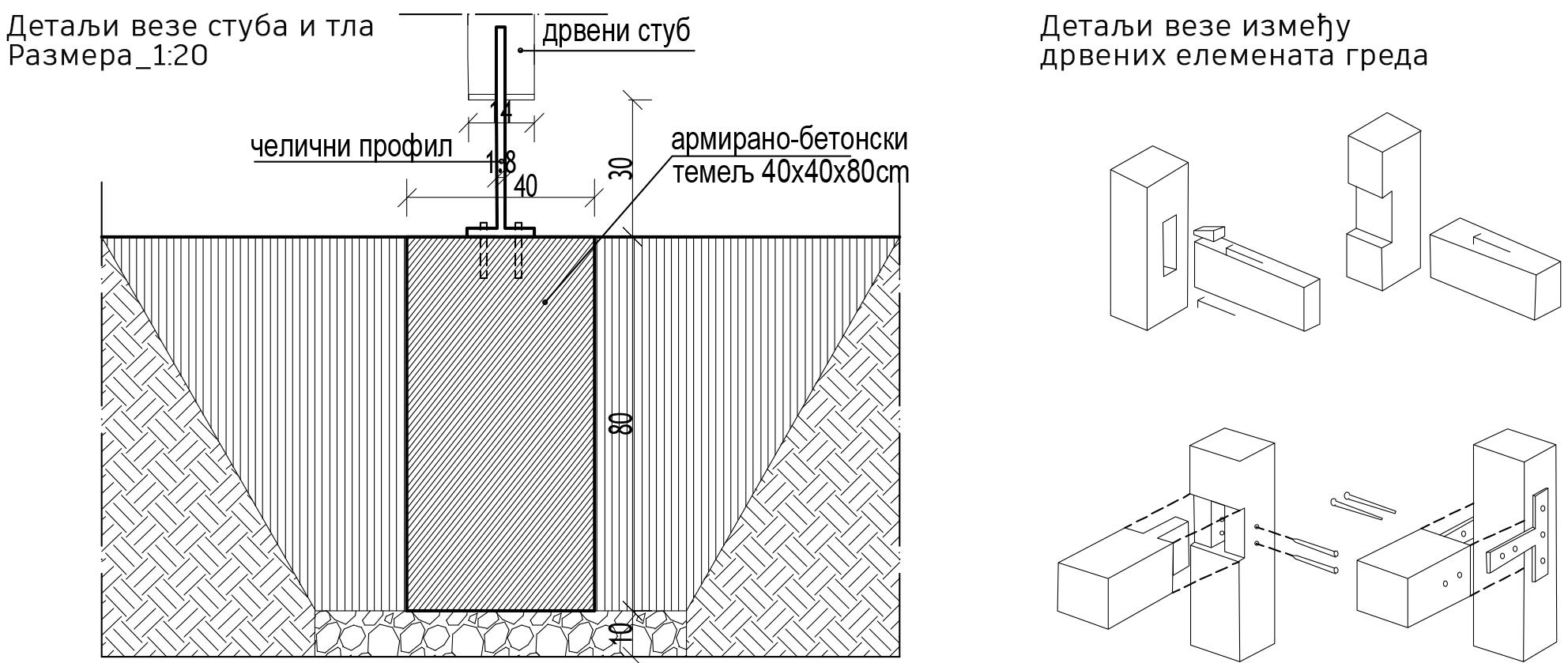 Детаљи везе стуба и тла
Размера_1:20

дрвени стуб

14

челични профил

1,8

40

30

армирано-бетонски темељ 40x40x80cm

80

10

Детаљи везе између дрвених елемената греда