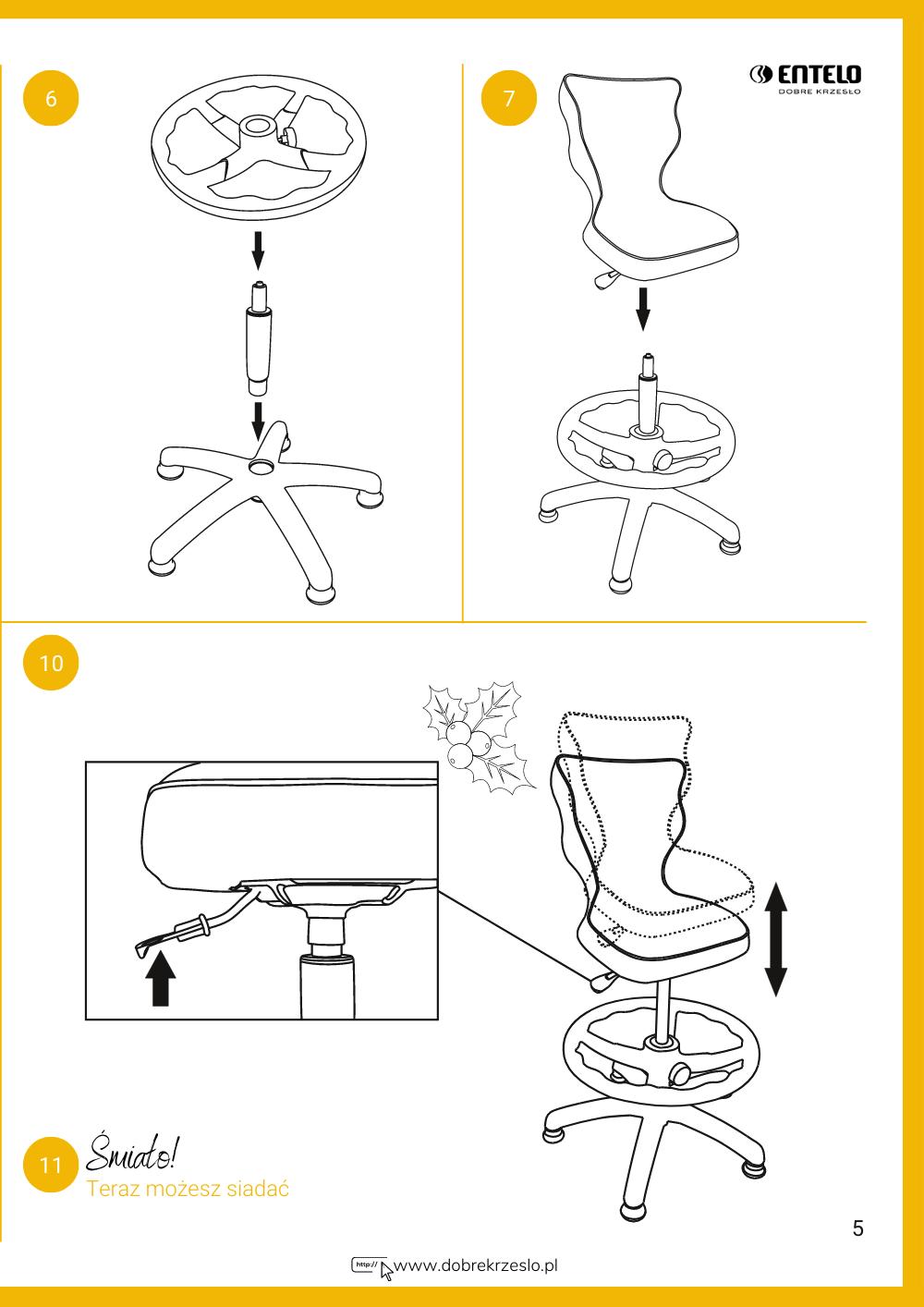 6

7

ENTELO
DOBRE KRZESŁO

10

11 Śmiało!
Teraz możesz siadać

5

http:// www.dobrekrzeslo.pl