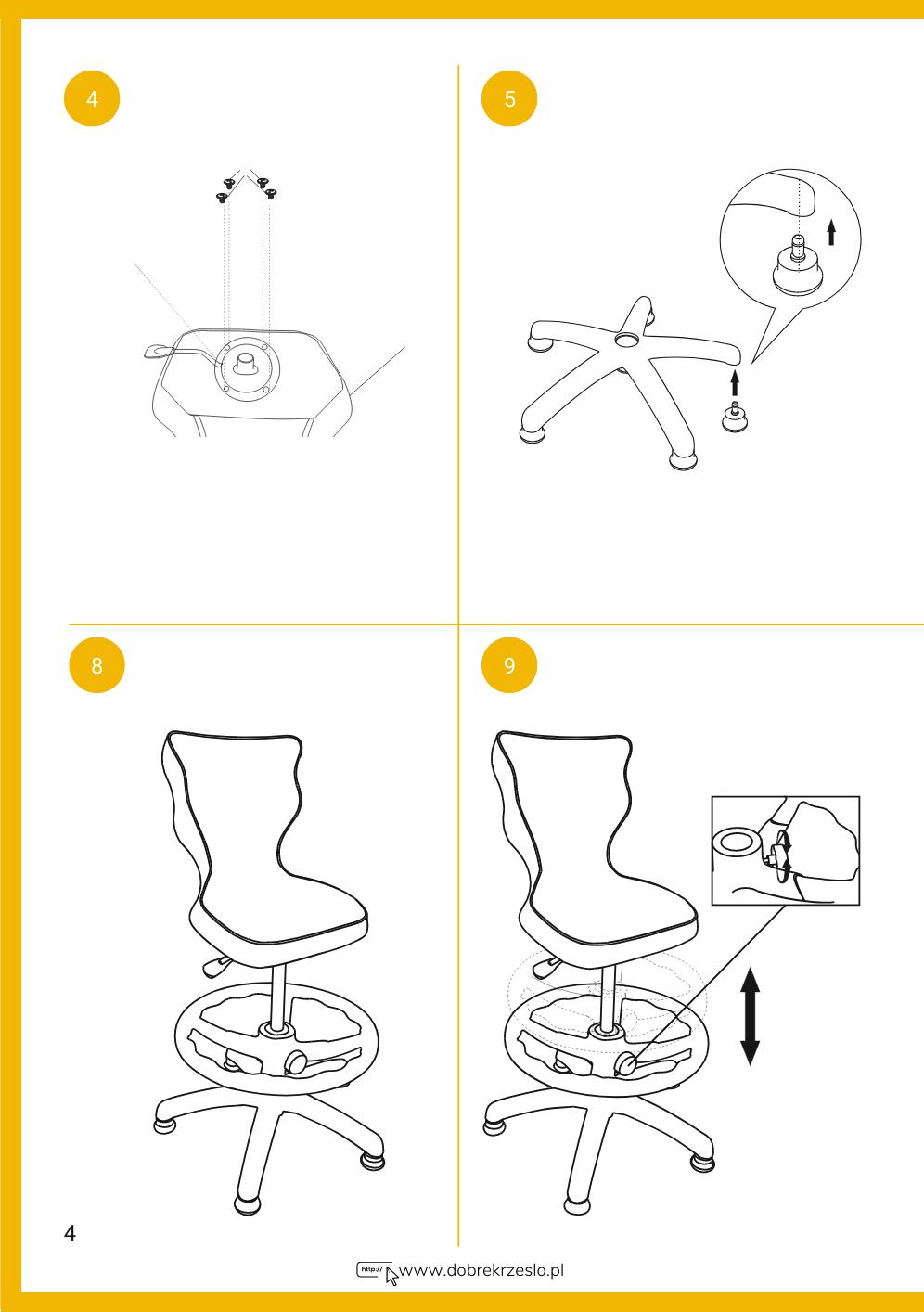 4

5

8

9

4

http:// www.dobrekrzeslo.pl