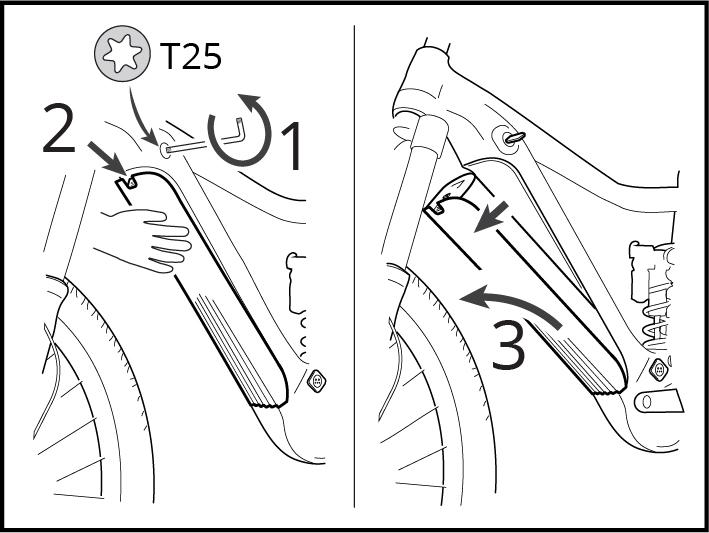 T25
2
1
3