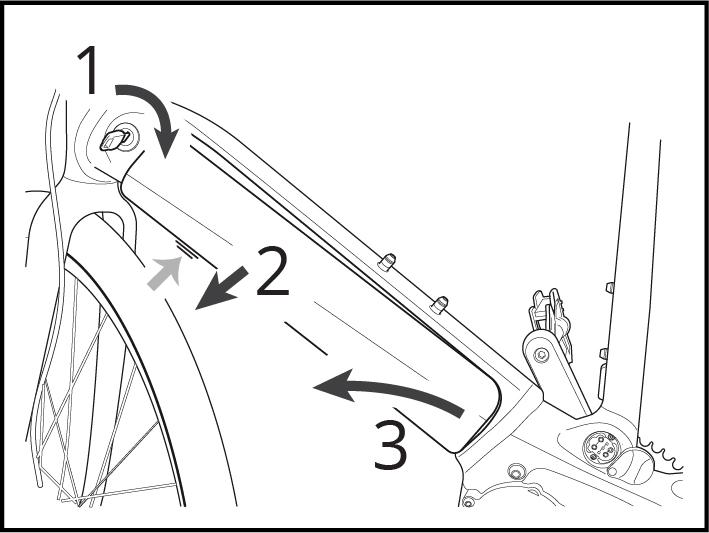 1
2
3