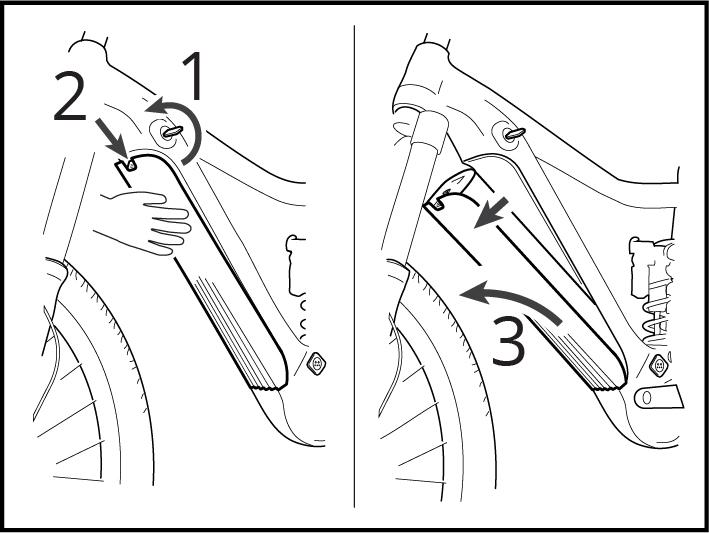 2
1
3