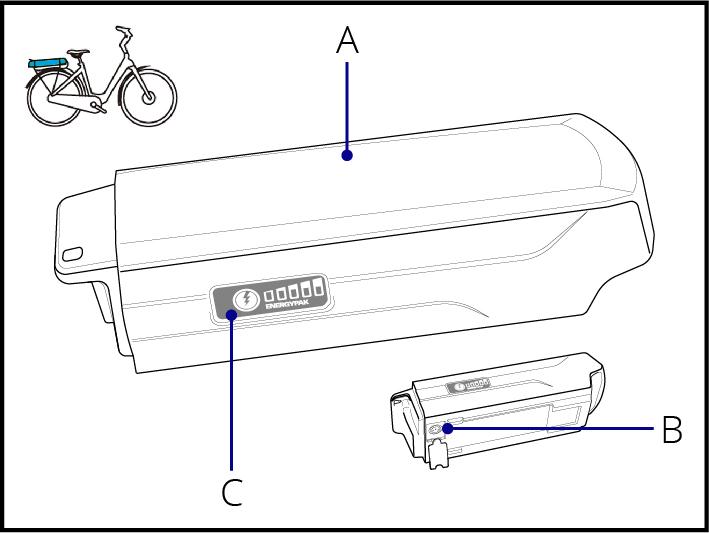 A
ENERGYPAK
B
C