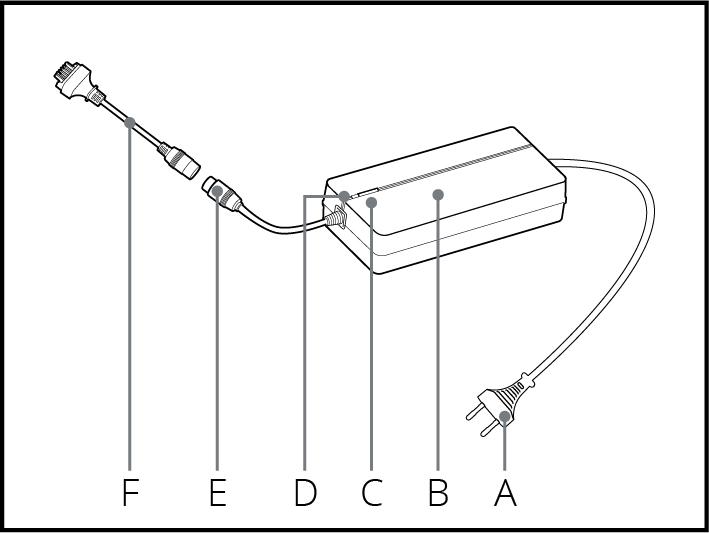 F E D C B A