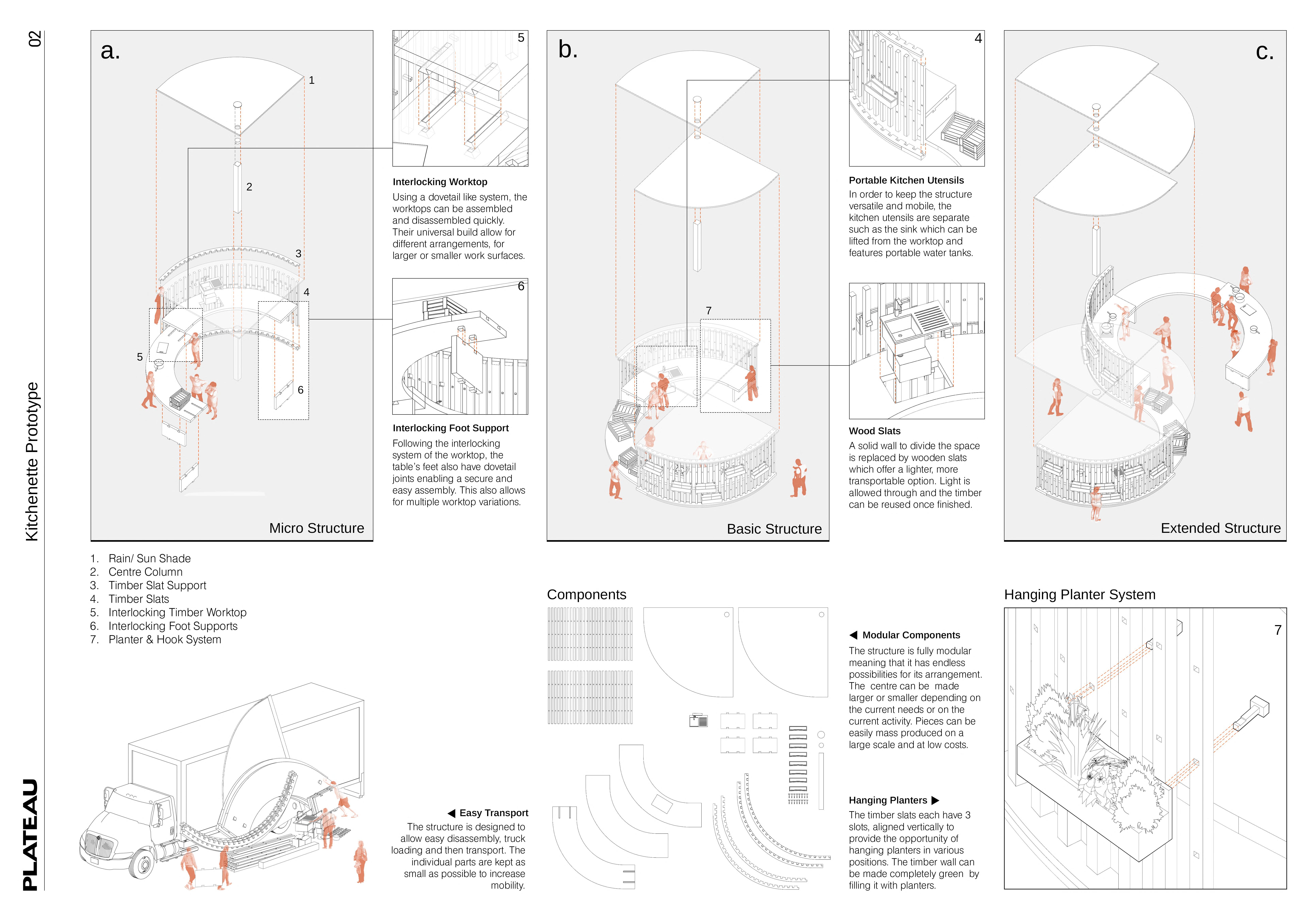 02

Kitchenette Prototype

PLATEAU

a.

1

2

3

4

5

6

Micro Structure

5

Interlocking Worktop
Using a dovetail like system, the worktops can be assembled and disassembled quickly. Their universal build allow for different arrangements, for larger or smaller work surfaces.

6

Interlocking Foot Support
Following the interlocking system of the worktop, the table's feet also have dovetail joints enabling a secure and easy assembly. This also allows for multiple worktop variations.

b.

7

Basic Structure

4

Portable Kitchen Utensils
In order to keep the structure versatile and mobile, the kitchen utensils are separate such as the sink which can be lifted from the worktop and features portable water tanks.

Wood Slats
A solid wall to divide the space is replaced by wooden slats which offer a lighter, more transportable option. Light is allowed through and the timber can be reused once finished.

c.

Extended Structure

1. Rain/ Sun Shade
2. Centre Column
3. Timber Slat Support
4. Timber Slats
5. Interlocking Timber Worktop
6. Interlocking Foot Supports
7. Planter & Hook System

◀ Easy Transport
The structure is designed to allow easy disassembly, truck loading and then transport. The individual parts are kept as small as possible to increase mobility.

Components

◀ Modular Components
The structure is fully modular meaning that it has endless possibilities for its arrangement. The centre can be made larger or smaller depending on the current needs or on the current activity. Pieces can be easily mass produced on a large scale and at low costs.

Hanging Planters ▶
The timber slats each have 3 slots, aligned vertically to provide the opportunity of hanging planters in various positions. The timber wall can be made completely green by filling it with planters.

Hanging Planter System

7