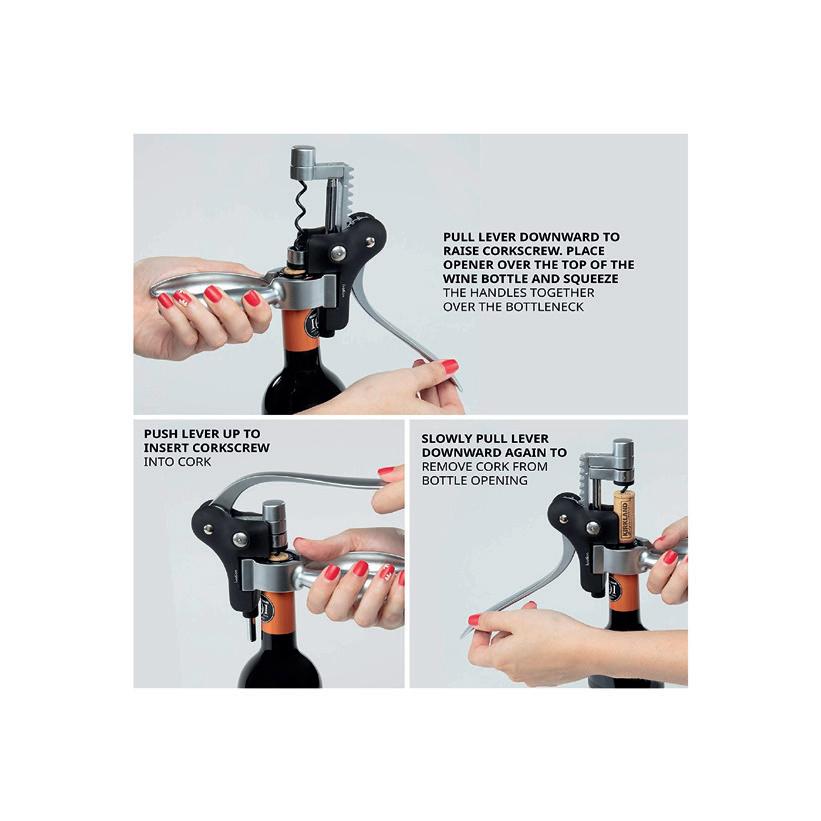 PULL LEVER DOWNWARD TO RAISE CORKSCREW. PLACE OPENER OVER THE TOP OF THE WINE BOTTLE AND SQUEEZE THE HANDLES TOGETHER OVER THE BOTTLENECK

PUSH LEVER UP TO INSERT CORKSCREW INTO CORK

SLOWLY PULL LEVER DOWNWARD AGAIN TO REMOVE CORK FROM BOTTLE OPENING

KIRKLAND