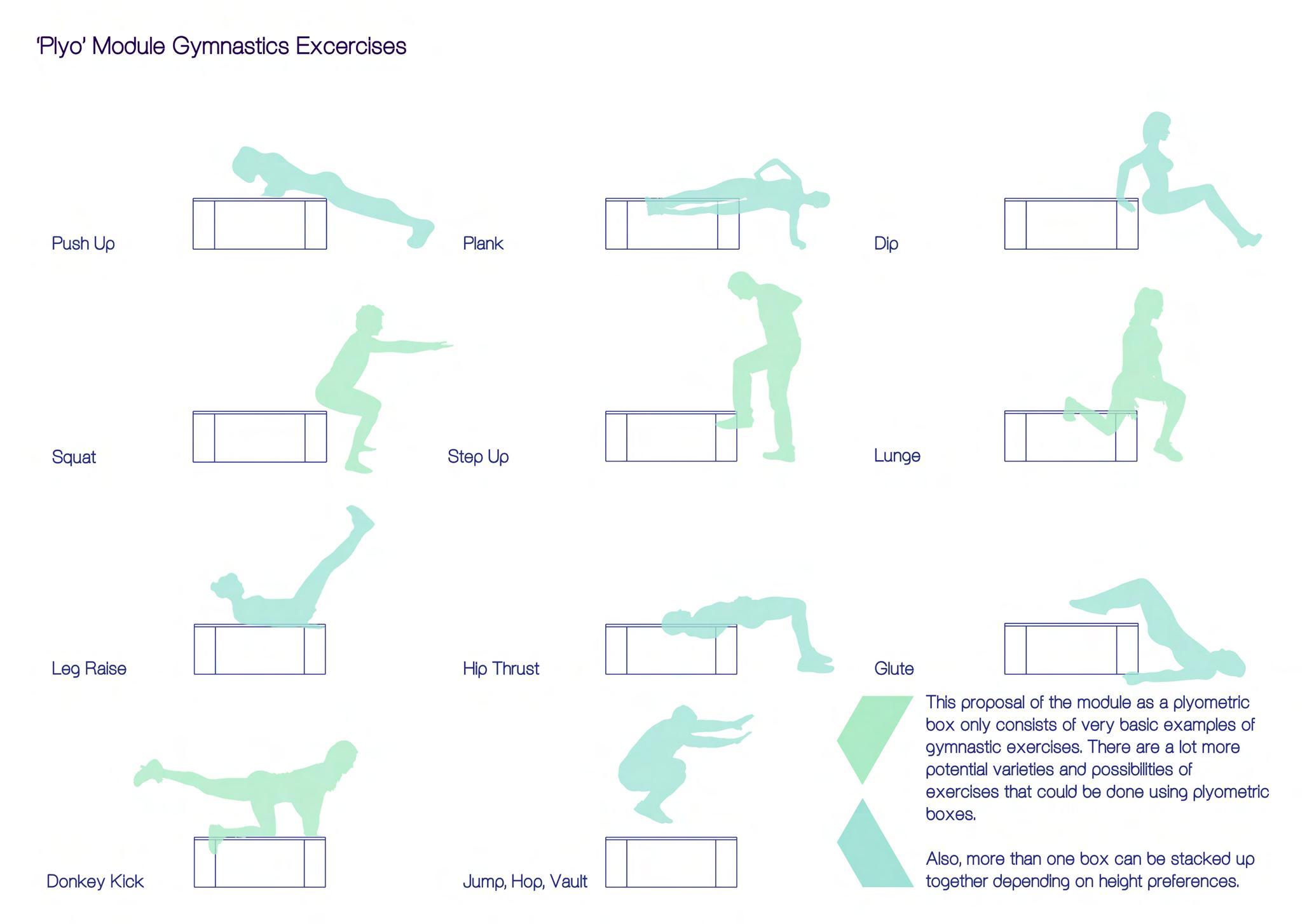 'Plyo' Module Gymnastics Excercises

Push Up

Plank

Dip

Squat

Step Up

Lunge

Leg Raise

Hip Thrust

Glute

Donkey Kick

Jump, Hop, Vault

This proposal of the module as a plyometric box only consists of very basic examples of gymnastic exercises. There are a lot more potential varieties and possibilities of exercises that could be done using plyometric boxes.

Also, more than one box can be stacked up together depending on height preferences.