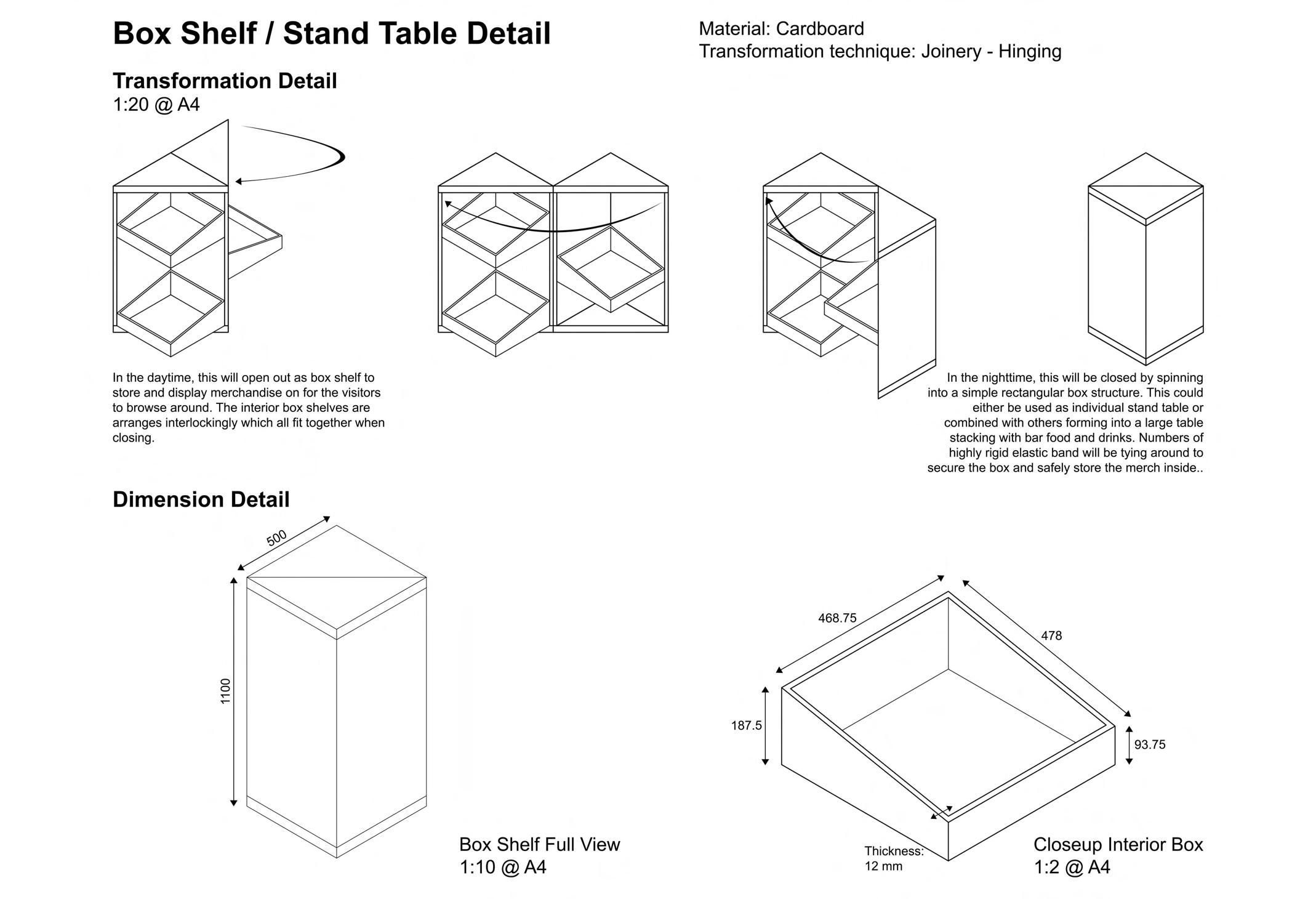 Box Shelf / Stand Table Detail

Material: Cardboard
Transformation technique: Joinery - Hinging

Transformation Detail
1:20 @ A4

In the daytime, this will open out as box shelf to store and display merchandise on for the visitors to browse around. The interior box shelves are arranges interlockingly which all fit together when closing.

In the nighttime, this will be closed by spinning into a simple rectangular box structure. This could either be used as individual stand table or combined with others forming into a large table stacking with bar food and drinks. Numbers of highly rigid elastic band will be tying around to secure the box and safely store the merch inside..

Dimension Detail

500

1100

Box Shelf Full View
1:10 @ A4

468.75

478

187.5

93.75

Thickness:
12 mm

Closeup Interior Box
1:2 @ A4