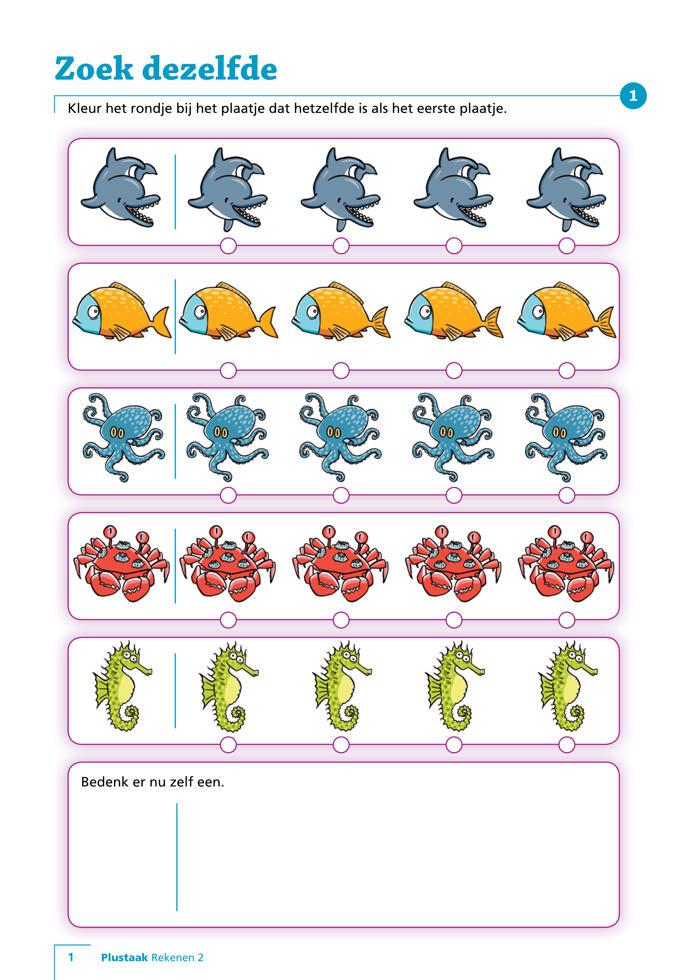 Zoek dezelfde

1

Kleur het rondje bij het plaatje dat hetzelfde is als het eerste plaatje.

Bedenk er nu zelf een.

1 Plustaak Rekenen 2