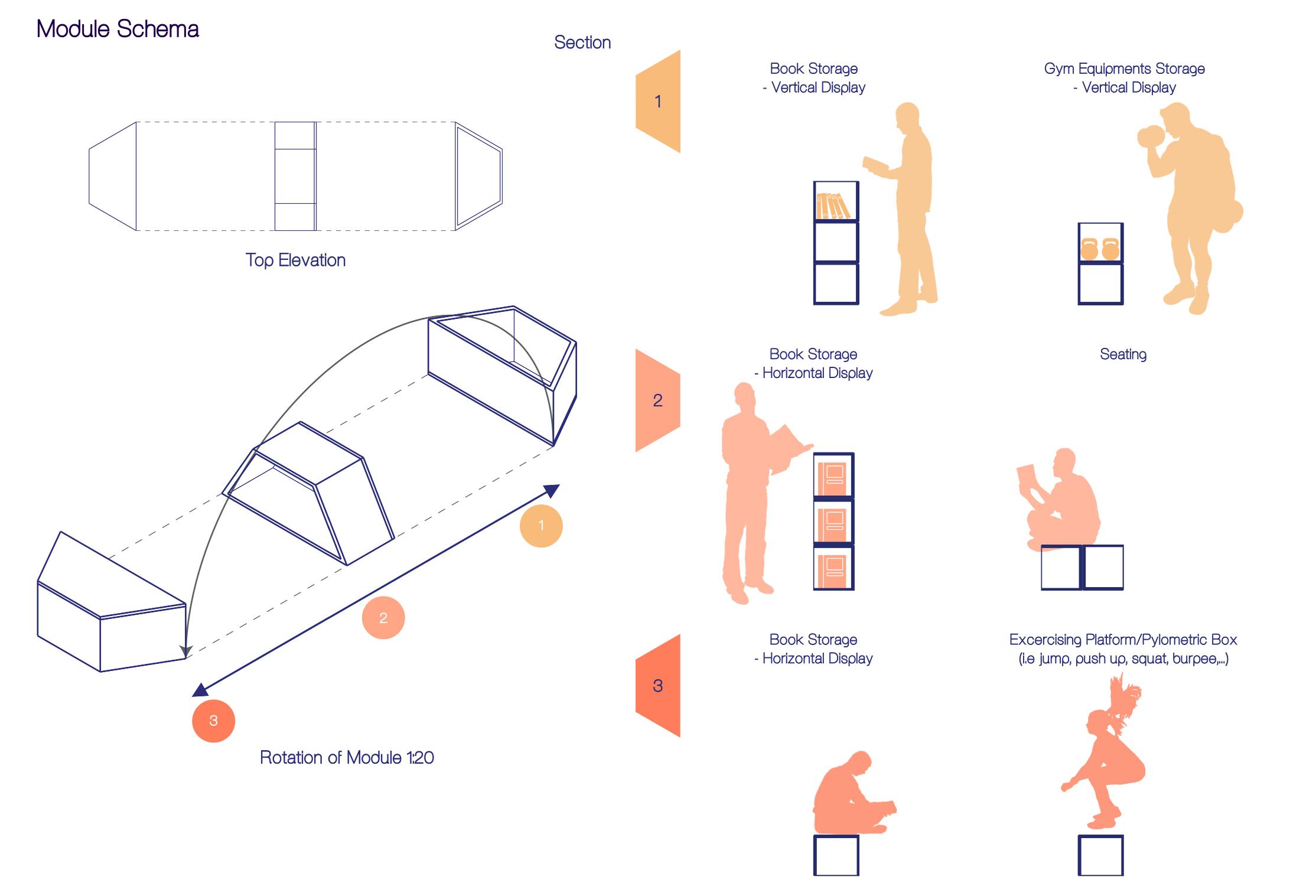 Module Schema

Top Elevation

1

2

3

Rotation of Module 1:20

Section

1

Book Storage
- Vertical Display

Gym Equipments Storage
- Vertical Display

2

Book Storage
- Horizontal Display

Seating

3

Book Storage
- Horizontal Display

Excercising Platform/Pylometric Box
(i.e jump, push up, squat, burpee,...)