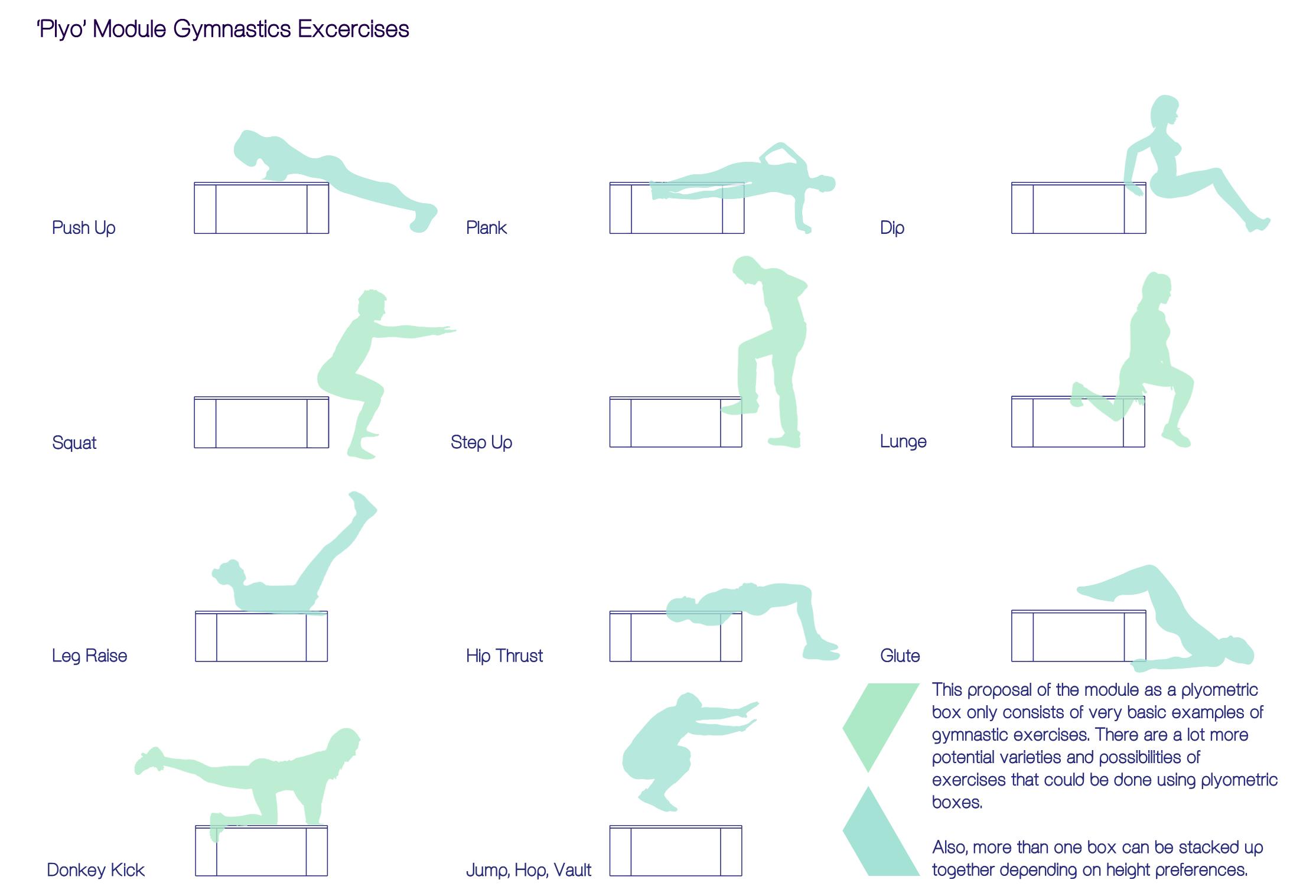 'Plyo' Module Gymnastics Excercises

Push Up

Plank

Dip

Squat

Step Up

Lunge

Leg Raise

Hip Thrust

Glute

Donkey Kick

Jump, Hop, Vault

This proposal of the module as a plyometric box only consists of very basic examples of gymnastic exercises. There are a lot more potential varieties and possibilities of exercises that could be done using plyometric boxes.

Also, more than one box can be stacked up together depending on height preferences.