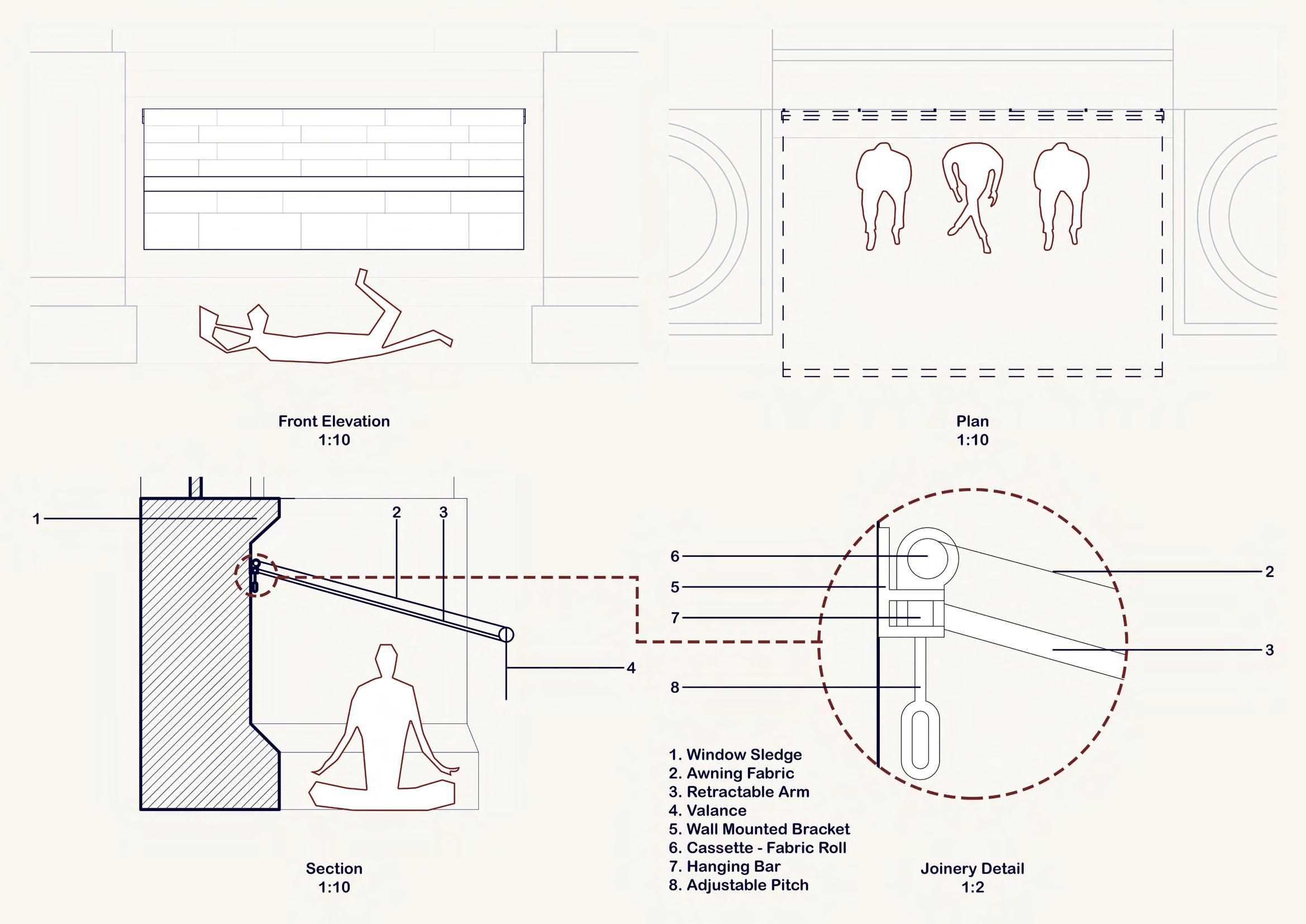 Front Elevation
1:10

Plan
1:10

1

2

3

4

Section
1:10

6

5

7

8

2

3

1. Window Sledge
2. Awning Fabric
3. Retractable Arm
4. Valance
5. Wall Mounted Bracket
6. Cassette - Fabric Roll
7. Hanging Bar
8. Adjustable Pitch

Joinery Detail
1:2