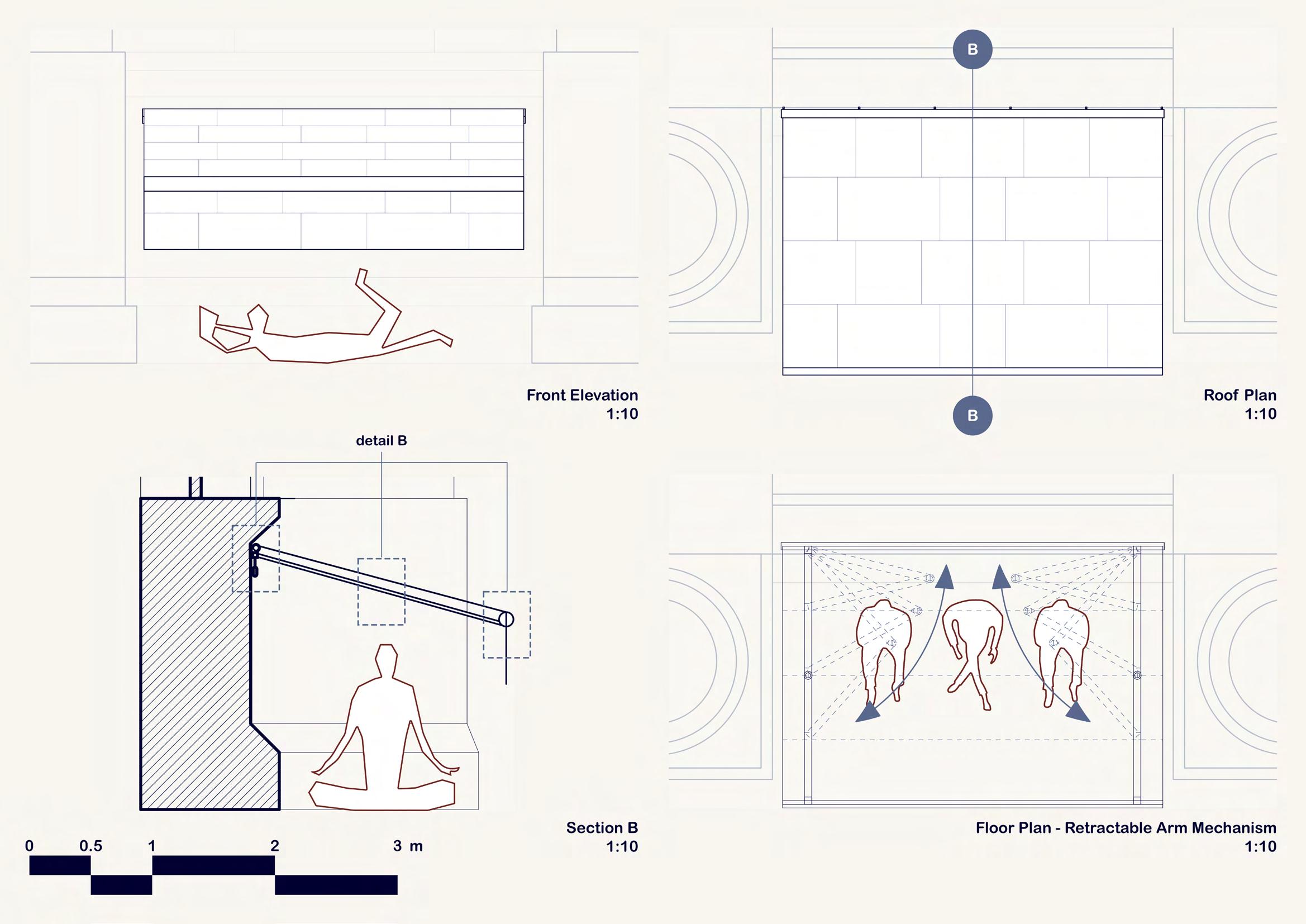 B

Front Elevation
1:10

Roof Plan
1:10

B

detail B

Section B
1:10

0 0.5 1 2 3 m

Floor Plan - Retractable Arm Mechanism
1:10