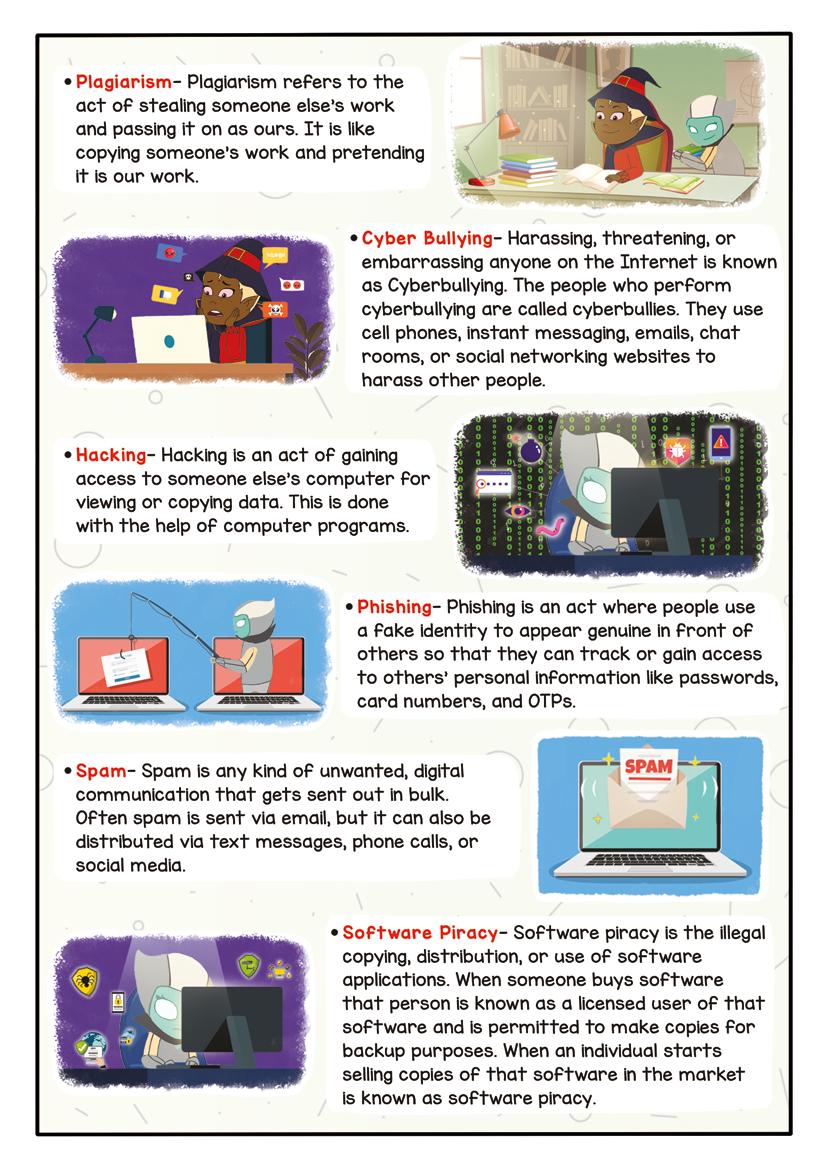 • Plagiarism– Plagiarism refers to the act of stealing someone else's work and passing it on as ours. It is like copying someone's work and pretending it is our work.

• Cyber Bullying– Harassing, threatening, or embarrassing anyone on the Internet is known as Cyberbullying. The people who perform cyberbullying are called cyberbullies. They use cell phones, instant messaging, emails, chat rooms, or social networking websites to harass other people.

• Hacking– Hacking is an act of gaining access to someone else's computer for viewing or copying data. This is done with the help of computer programs.

• Phishing– Phishing is an act where people use a fake identity to appear genuine in front of others so that they can track or gain access to others' personal information like passwords, card numbers, and OTPs.

• Spam– Spam is any kind of unwanted, digital communication that gets sent out in bulk. Often spam is sent via email, but it can also be distributed via text messages, phone calls, or social media.

SPAM

• Software Piracy– Software piracy is the illegal copying, distribution, or use of software applications. When someone buys software that person is known as a licensed user of that software and is permitted to make copies for backup purposes. When an individual starts selling copies of that software in the market is known as software piracy.