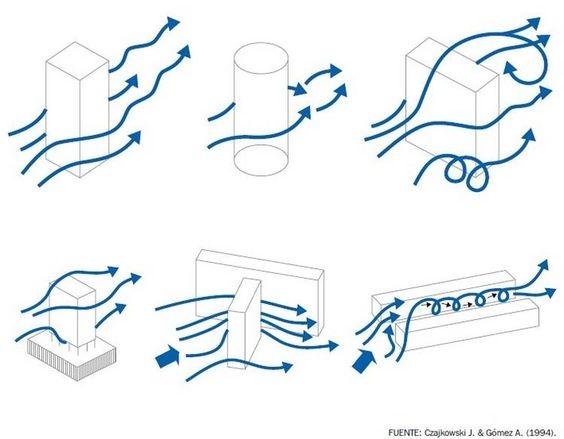 FUENTE: Czajkowski J. & Gómez A. (1994).