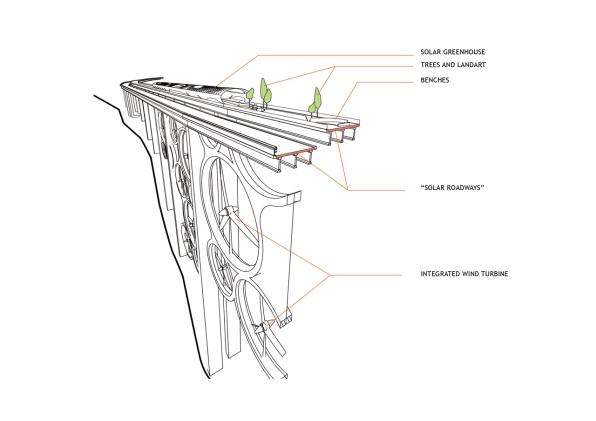 SOLAR GREENHOUSE
TREES AND LANDART
BENCHES

"SOLAR ROADWAYS"

INTEGRATED WIND TURBINE