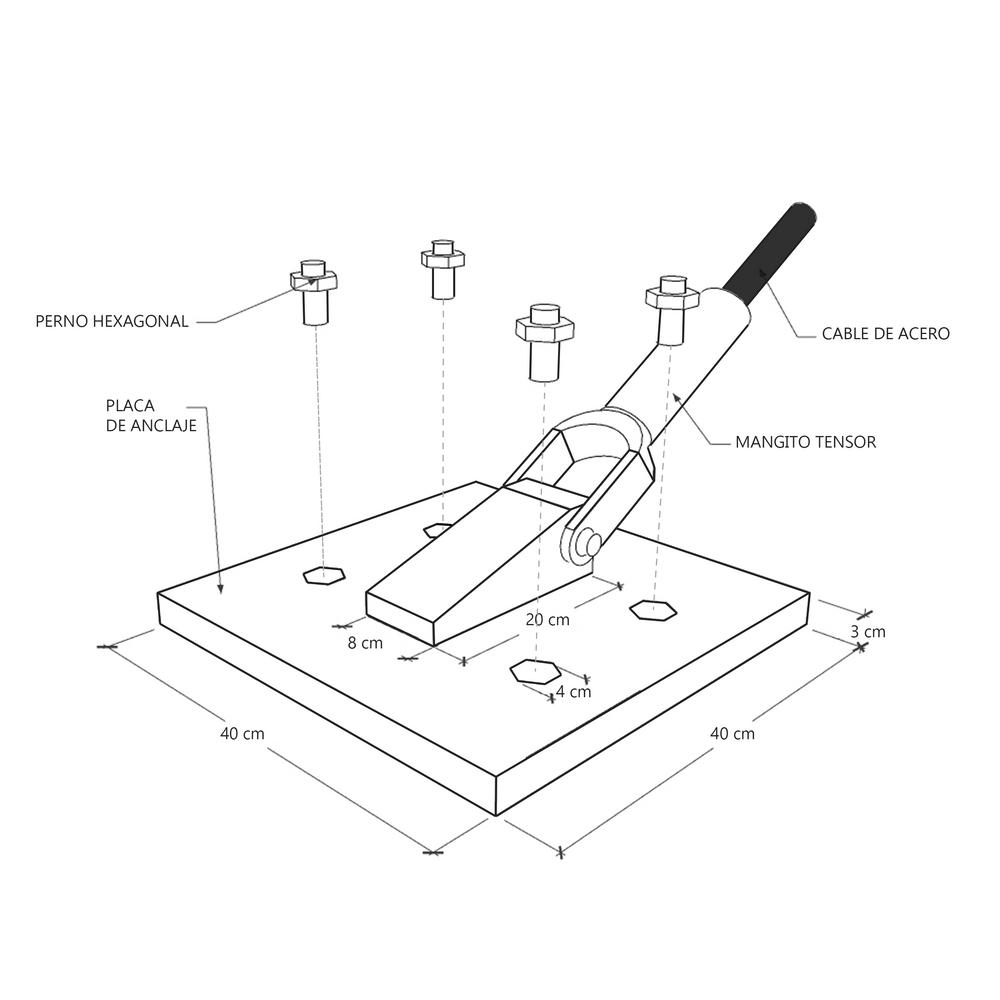 PERNO HEXAGONAL

CABLE DE ACERO

PLACA
DE ANCLAJE

MANGITO TENSOR

20 cm

8 cm

3 cm

4 cm

40 cm

40 cm