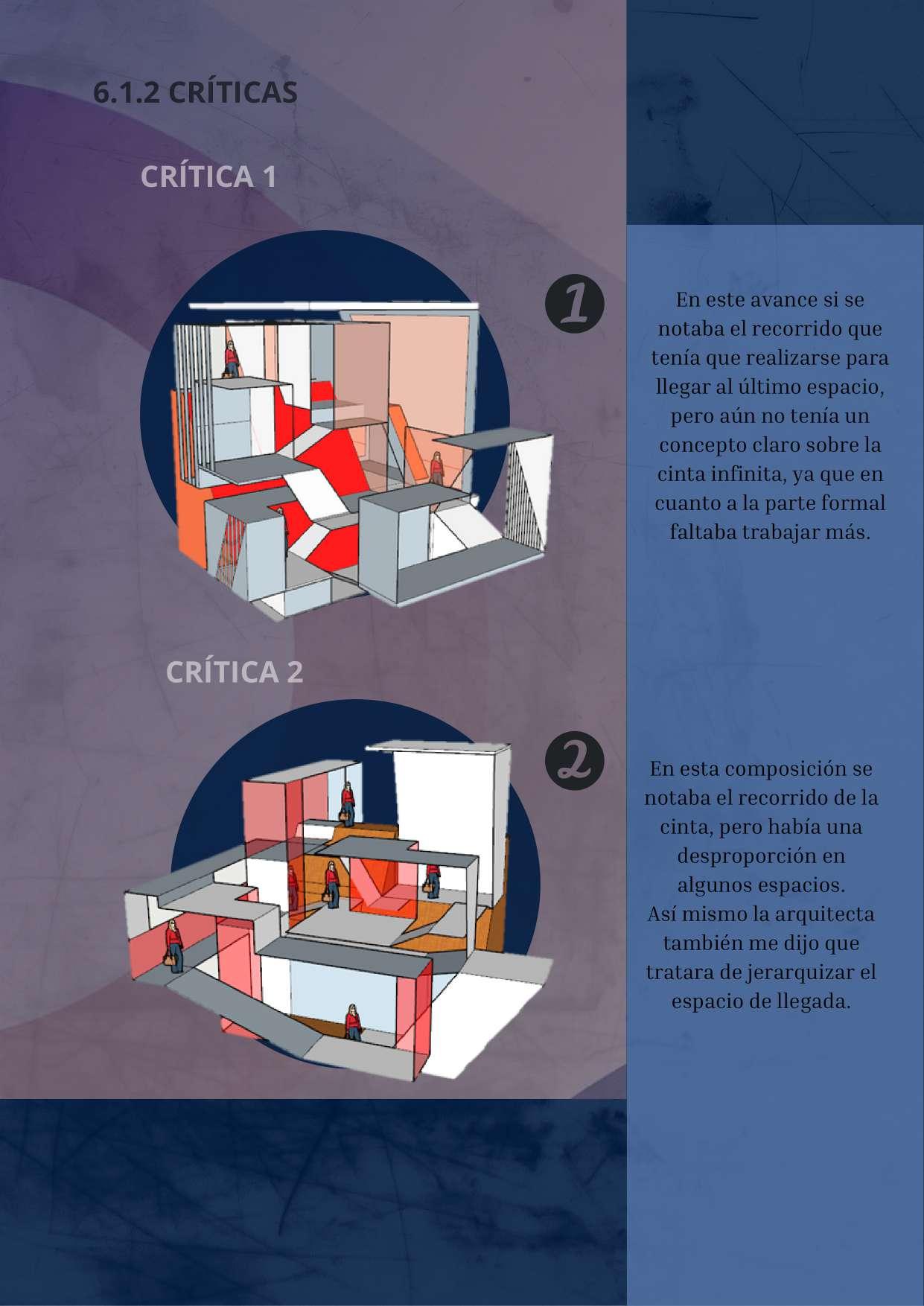 6.1.2 CRÍTICAS

CRÍTICA 1

1

En este avance si se notaba el recorrido que tenía que realizarse para llegar al último espacio, pero aún no tenía un concepto claro sobre la cinta infinita, ya que en cuanto a la parte formal faltaba trabajar más.

CRÍTICA 2

2

En esta composición se notaba el recorrido de la cinta, pero había una desproporción en algunos espacios.
Así mismo la arquitecta también me dijo que tratara de jerarquizar el espacio de llegada.