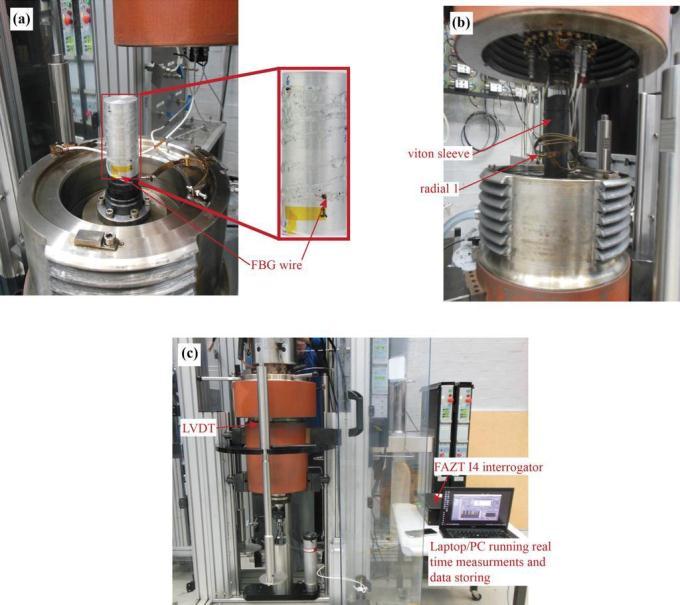 (a)

FBG wire

(b)

viton sleeve

radial 1

(c)

LVDT

FAZT I4 interrogator

Laptop/PC running real time measurments and data storing