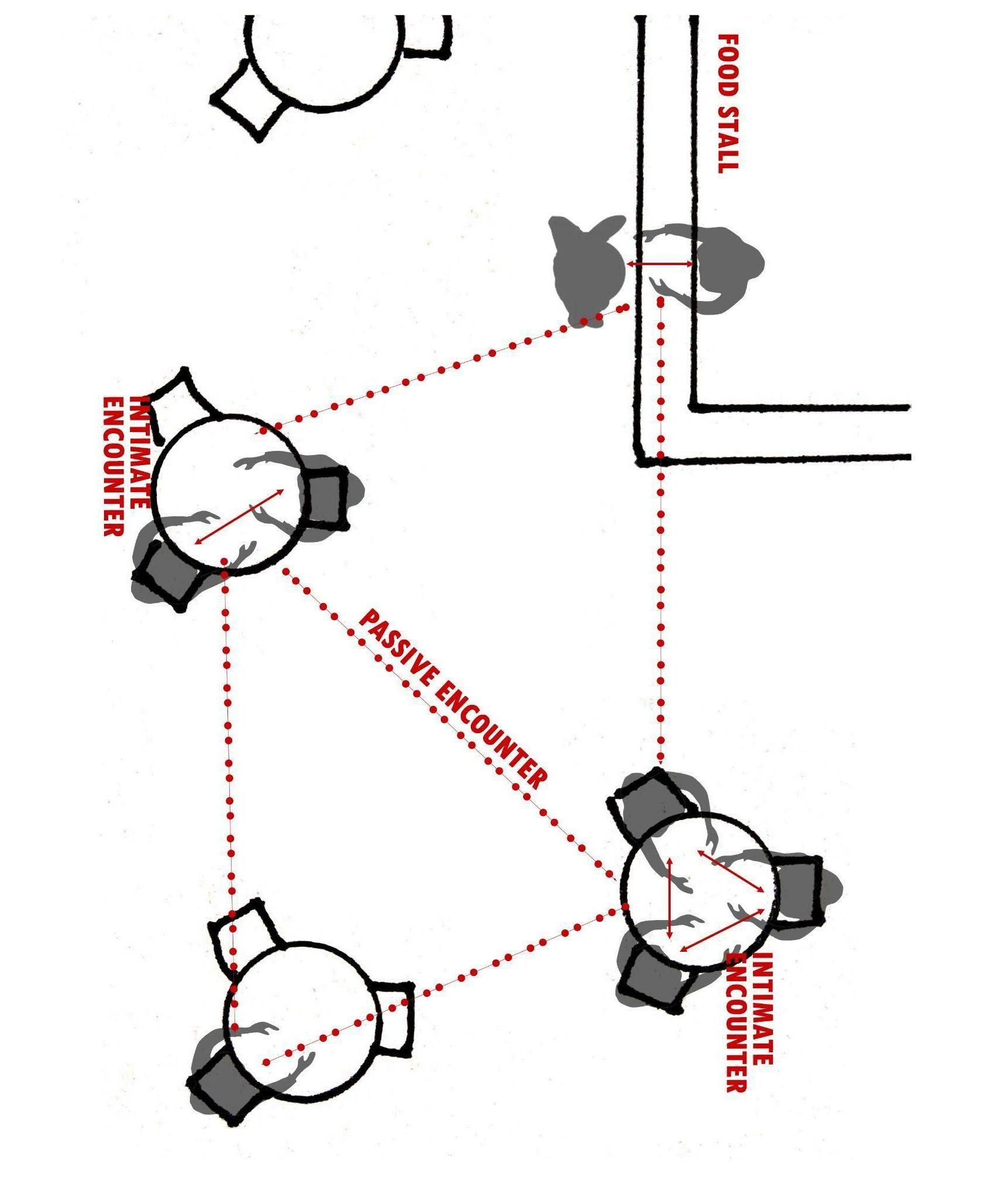 FOOD STALL

INTIMATE ENCOUNTER

PASSIVE ENCOUNTER

INTIMATE ENCOUNTER