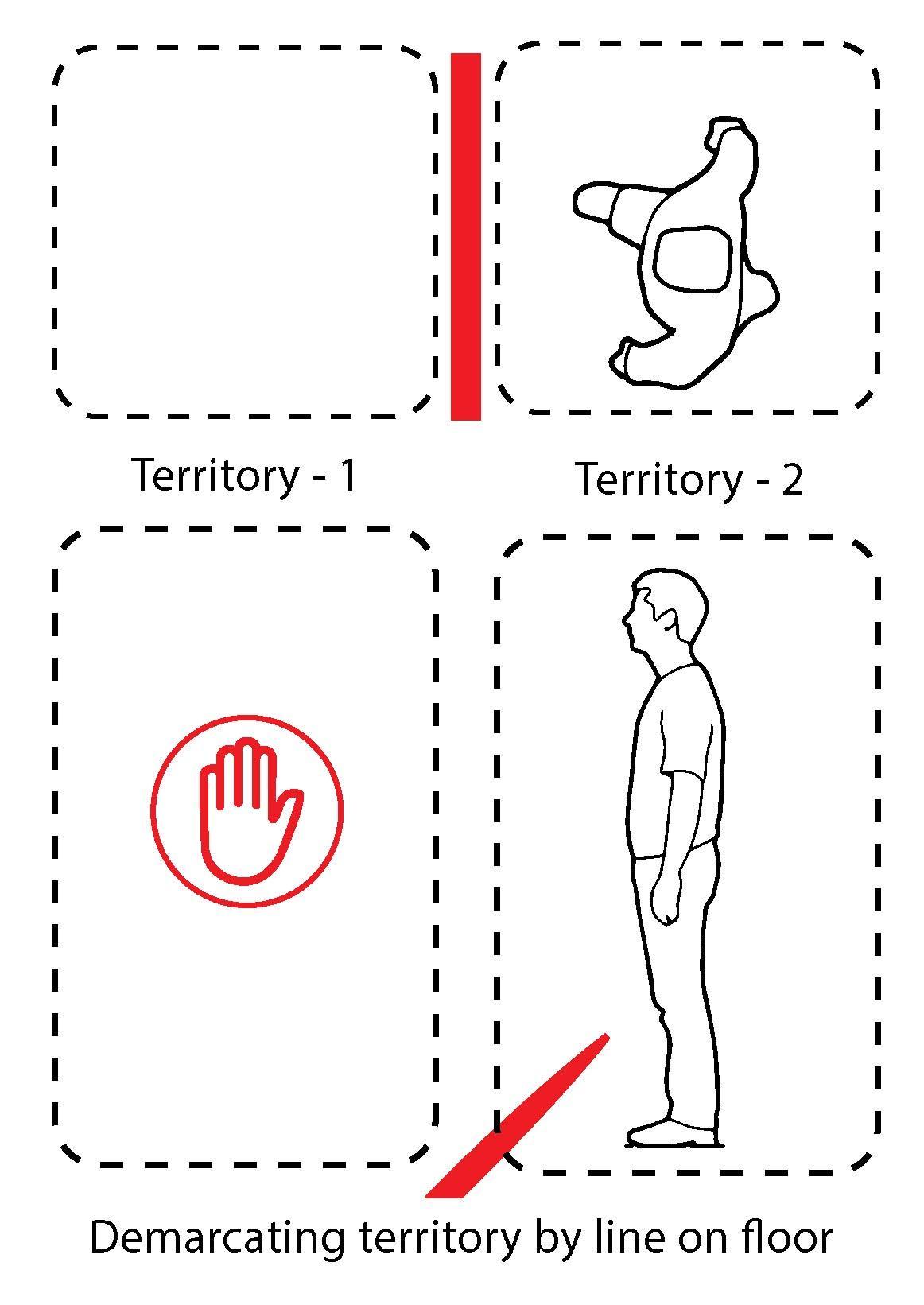 Territory - 1

Territory - 2

Demarcating territory by line on floor