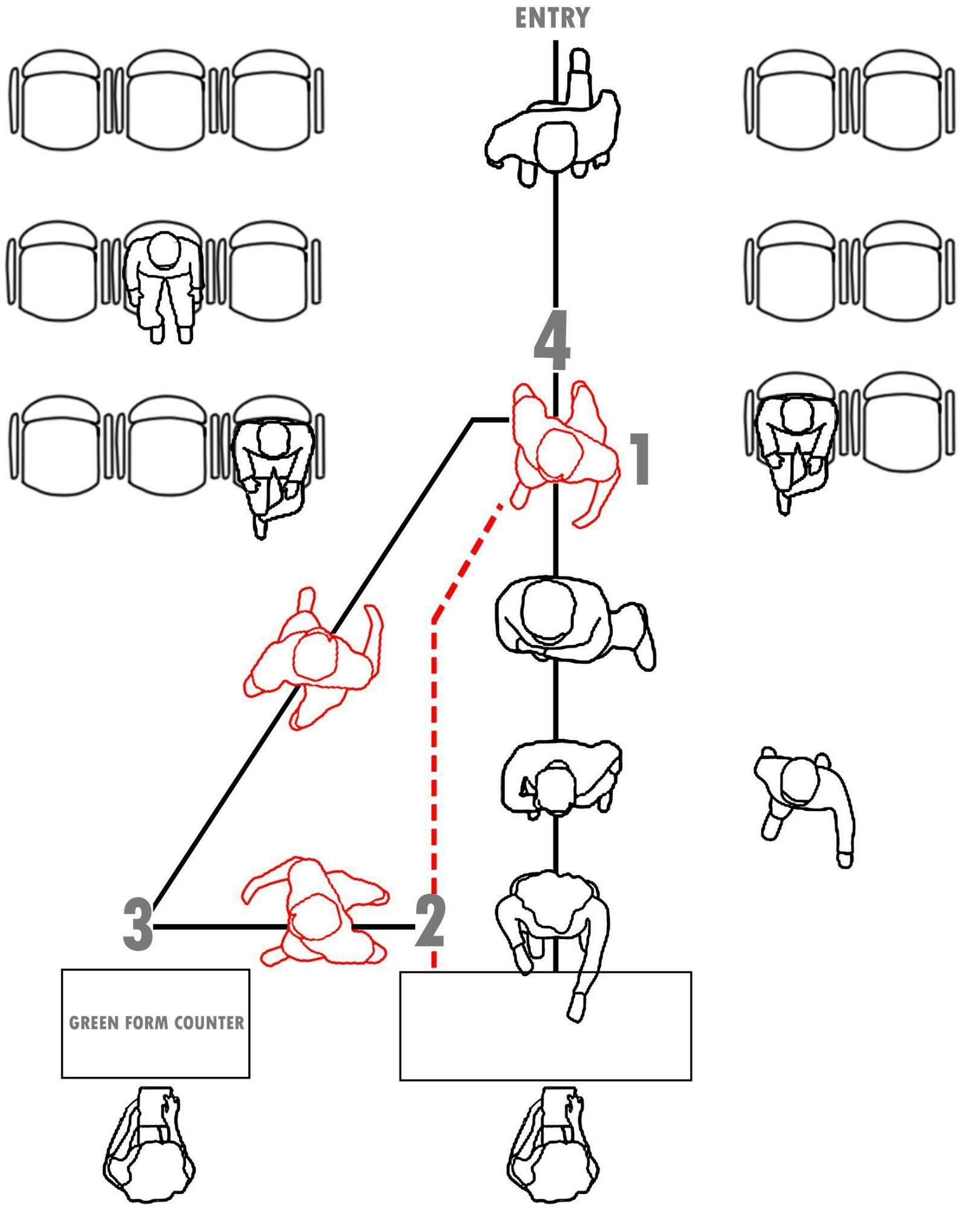 ENTRY

4

1

3

2

GREEN FORM COUNTER