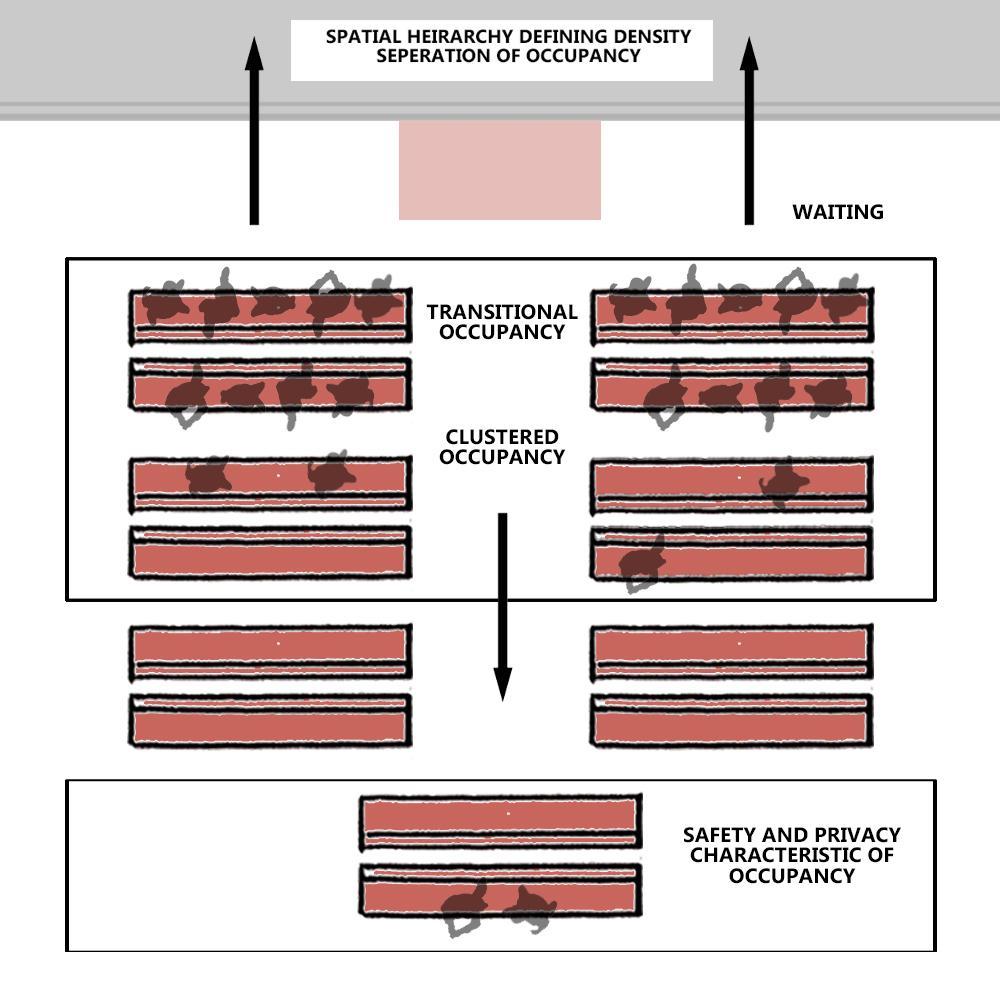 SPATIAL HEIRARCHY DEFINING DENSITY
SEPERATION OF OCCUPANCY

WAITING

TRANSITIONAL OCCUPANCY

CLUSTERED OCCUPANCY

SAFETY AND PRIVACY CHARACTERISTIC OF OCCUPANCY