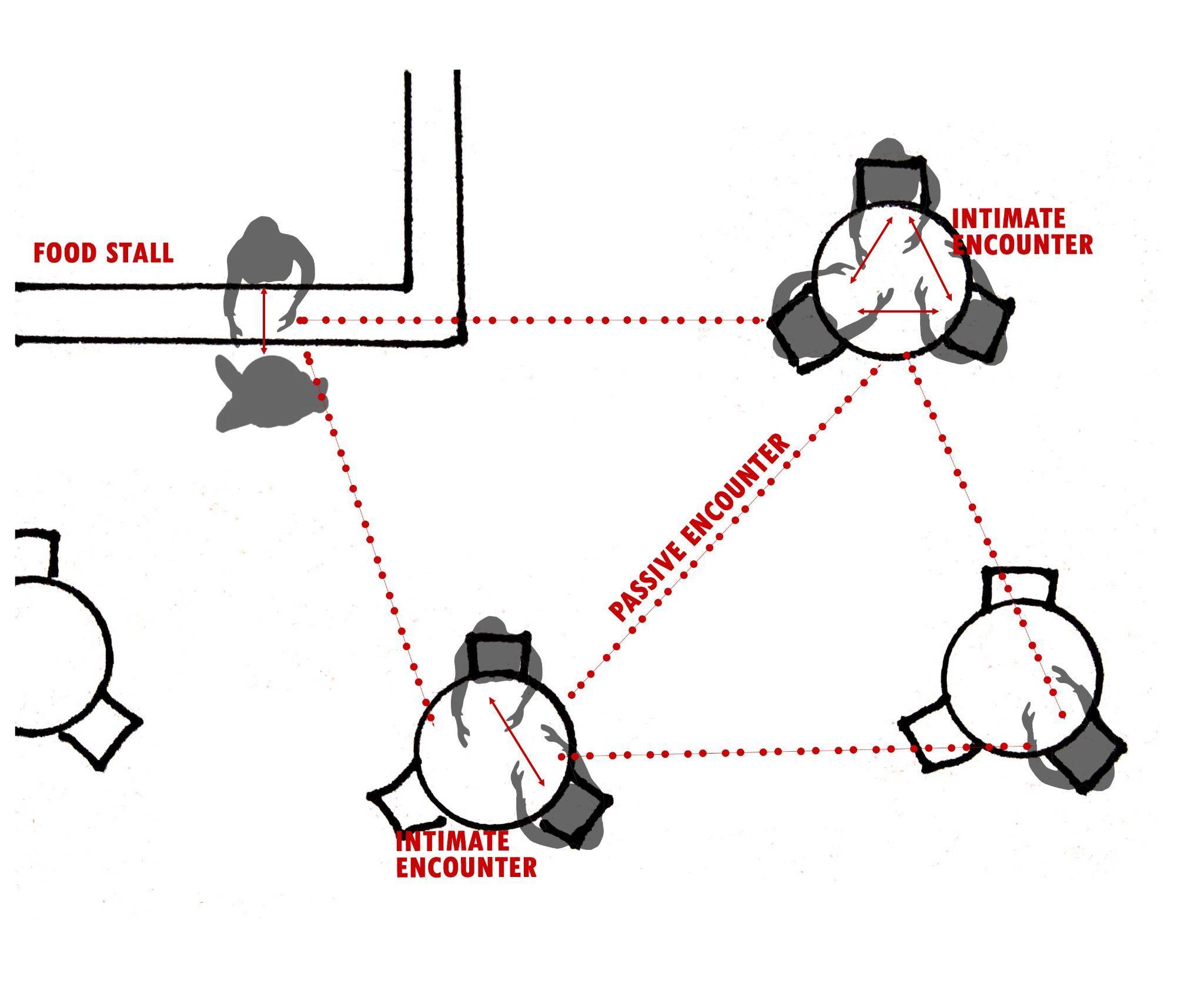 FOOD STALL

INTIMATE ENCOUNTER

PASSIVE ENCOUNTER

INTIMATE ENCOUNTER