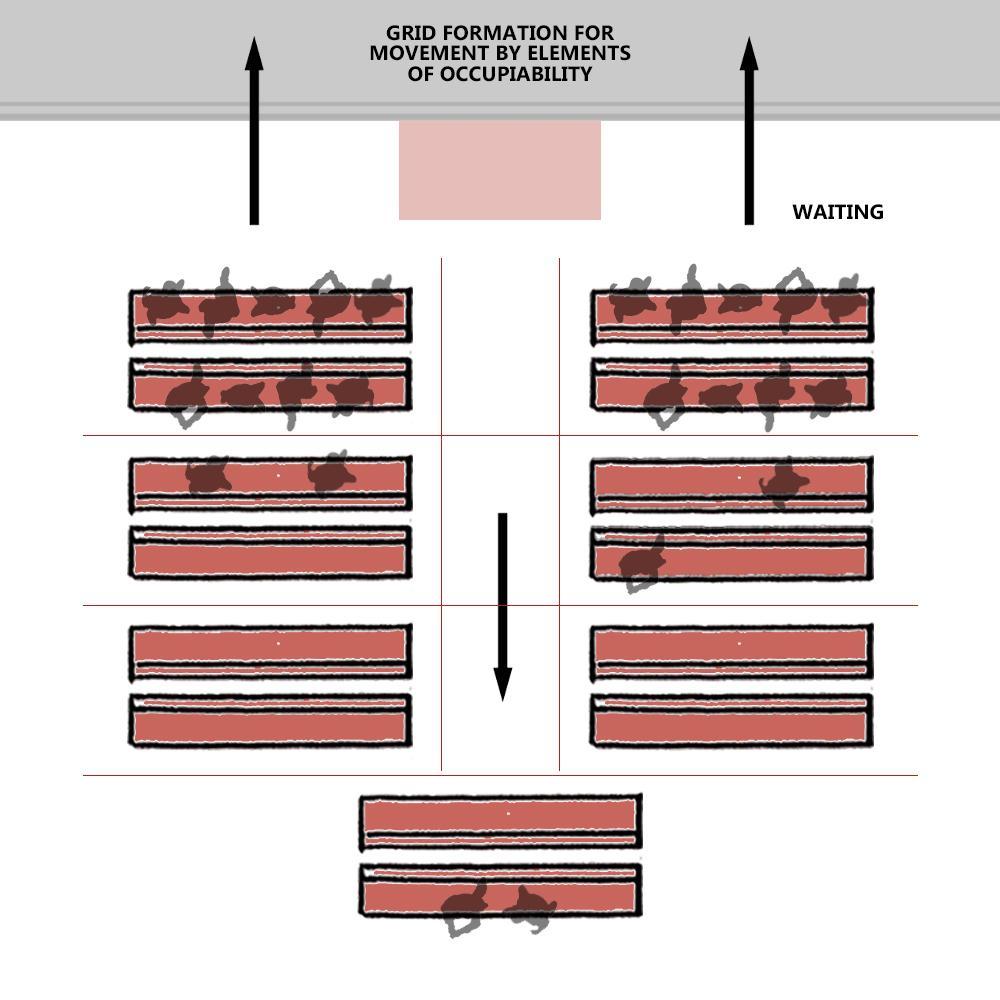 GRID FORMATION FOR MOVEMENT BY ELEMENTS OF OCCUPIABILITY

WAITING