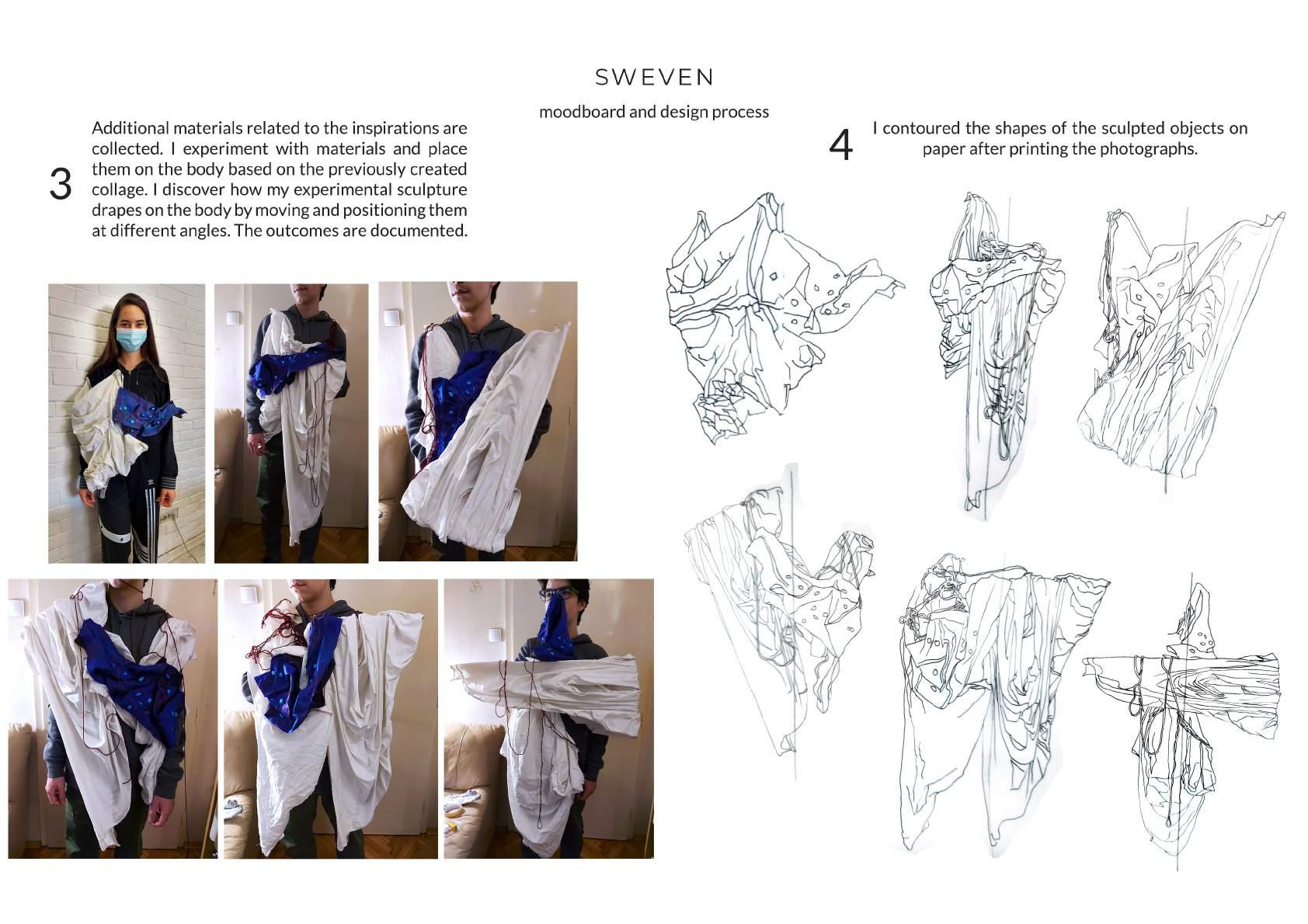 SWEVEN

moodboard and design process

3

Additional materials related to the inspirations are collected. I experiment with materials and place them on the body based on the previously created collage. I discover how my experimental sculpture drapes on the body by moving and positioning them at different angles. The outcomes are documented.

4

I contoured the shapes of the sculpted objects on paper after printing the photographs.