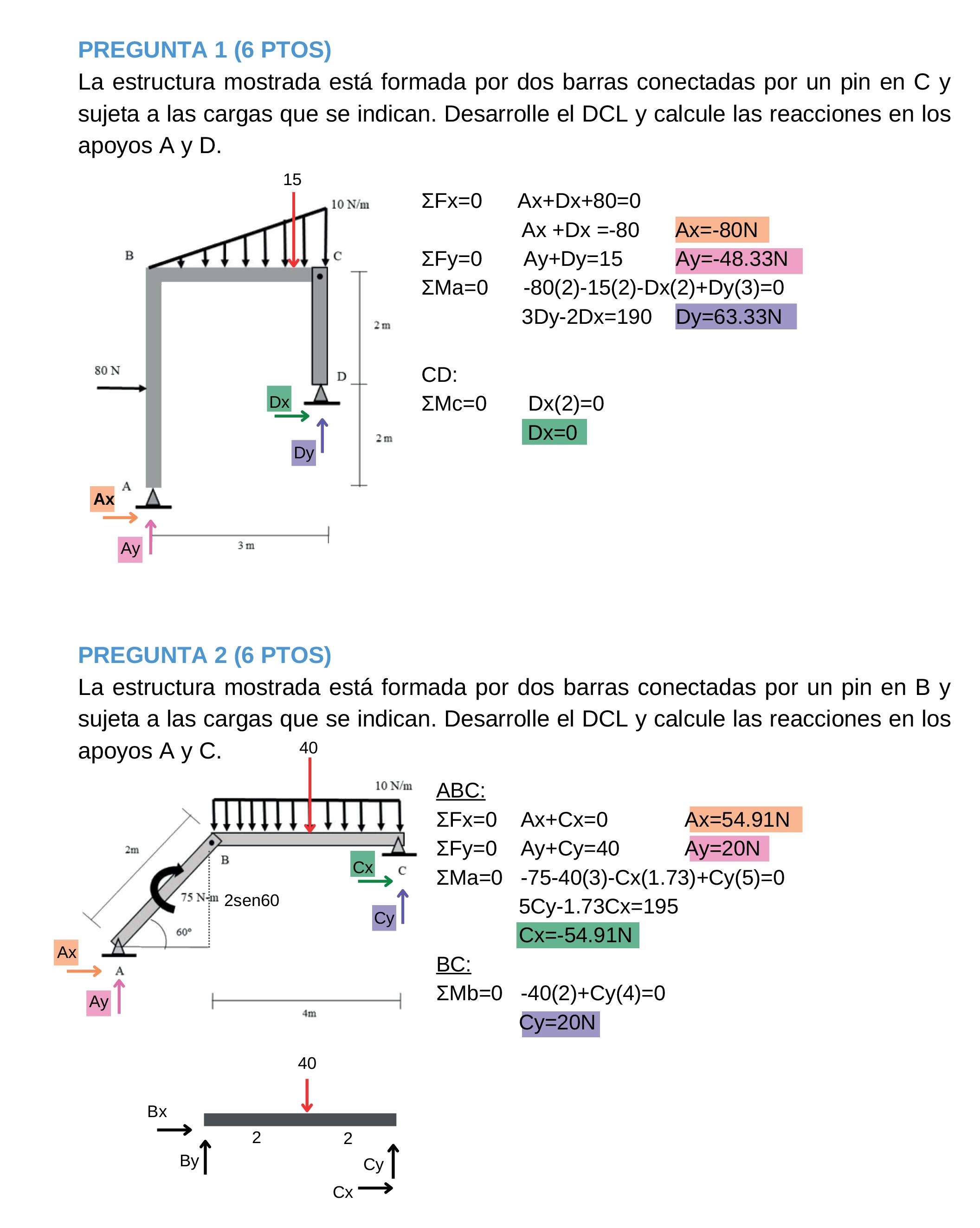 PREGUNTA 1 (6 PTOS)

La estructura mostrada está formada por dos barras conectadas por un pin en C y sujeta a las cargas que se indican. Desarrolle el DCL y calcule las reacciones en los apoyos A y D.

15

10 N/m

B

C

2 m

80 N

D

Dx

Dy

2 m

A

Ax

Ay

3 m

ΣFx=0 Ax+Dx+80=0

Ax +Dx =-80 Ax=-80N

ΣFy=0 Ay+Dy=15 Ay=-48.33N

ΣMa=0 -80(2)-15(2)-Dx(2)+Dy(3)=0

3Dy-2Dx=190 Dy=63.33N

CD:

ΣMc=0 Dx(2)=0

Dx=0

PREGUNTA 2 (6 PTOS)

La estructura mostrada está formada por dos barras conectadas por un pin en B y sujeta a las cargas que se indican. Desarrolle el DCL y calcule las reacciones en los apoyos A y C.

40

10 N/m

2m

B

Cx

C

75 N-m 2sen60

Cy

60°

Ax

A

Ay

4m

ABC:

ΣFx=0 Ax+Cx=0 Ax=54.91N

ΣFy=0 Ay+Cy=40 Ay=20N

ΣMa=0 -75-40(3)-Cx(1.73)+Cy(5)=0

5Cy-1.73Cx=195

Cx=-54.91N

BC:

ΣMb=0 -40(2)+Cy(4)=0

Cy=20N

40

Bx

2

2

By

Cy

Cx