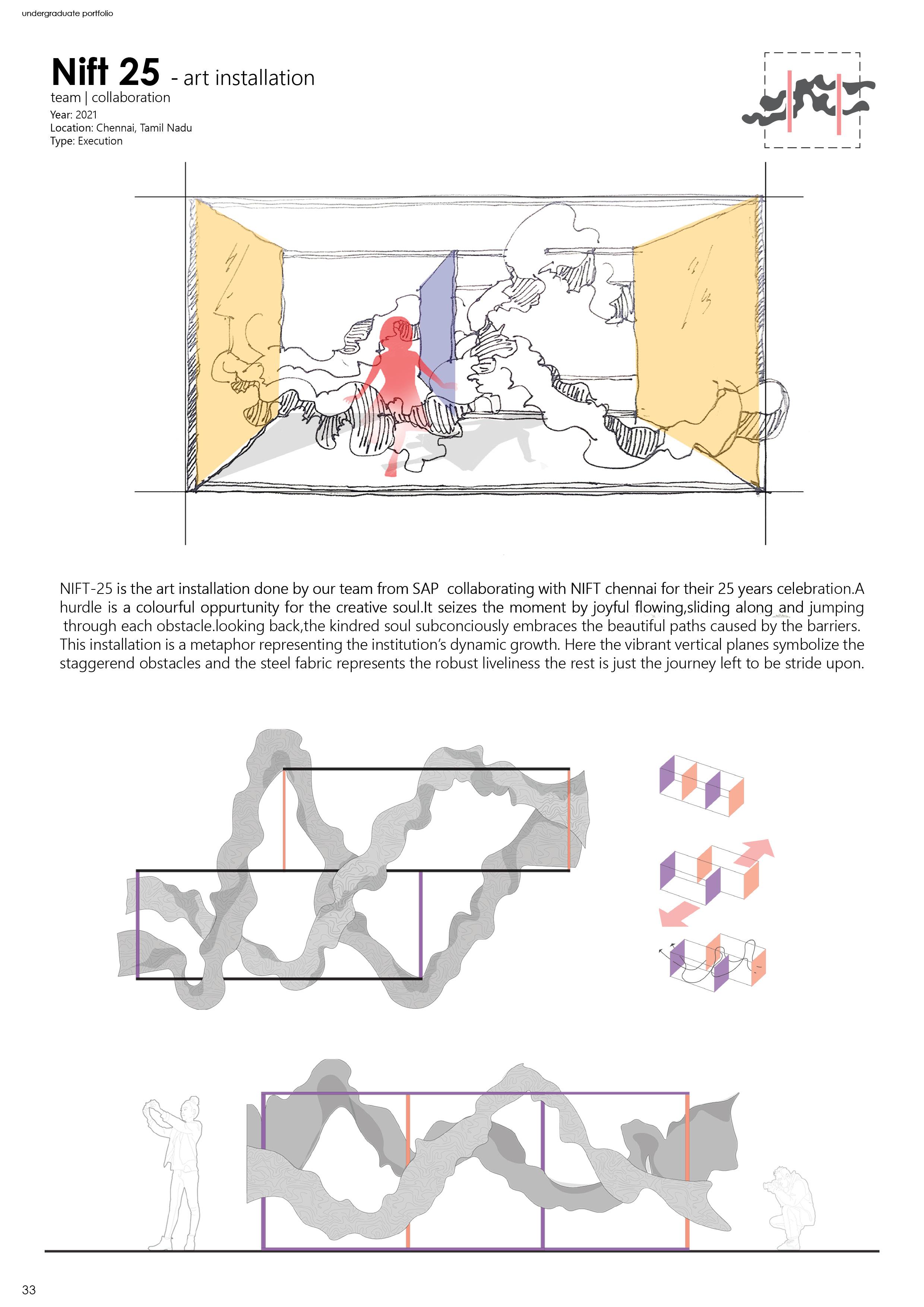 undergraduate portfolio

Nift 25 - art installation
team | collaboration
Year: 2021
Location: Chennai, Tamil Nadu
Type: Execution

NIFT-25 is the art installation done by our team from SAP collaborating with NIFT chennai for their 25 years celebration.A hurdle is a colourful oppurtunity for the creative soul.It seizes the moment by joyful flowing,sliding along and jumping through each obstacle.looking back,the kindred soul subconciously embraces the beautiful paths caused by the barriers. This installation is a metaphor representing the institution's dynamic growth. Here the vibrant vertical planes symbolize the staggerend obstacles and the steel fabric represents the robust liveliness the rest is just the journey left to be stride upon.

33