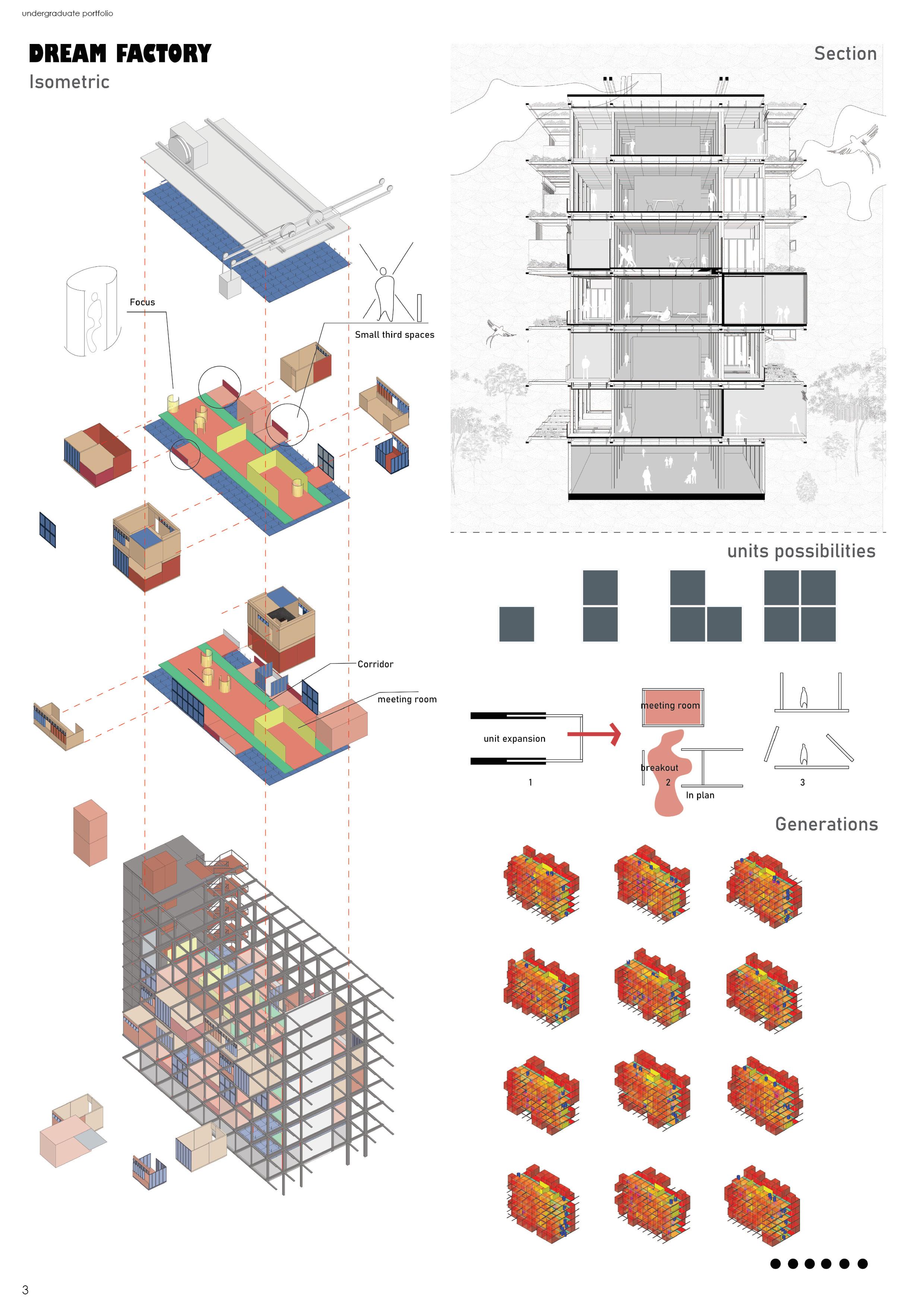 undergraduate portfolio

DREAM FACTORY

Isometric

Focus

Small third spaces

Corridor

meeting room

Section

units possibilities

unit expansion

1

meeting room

breakout

2

In plan

3

Generations

3