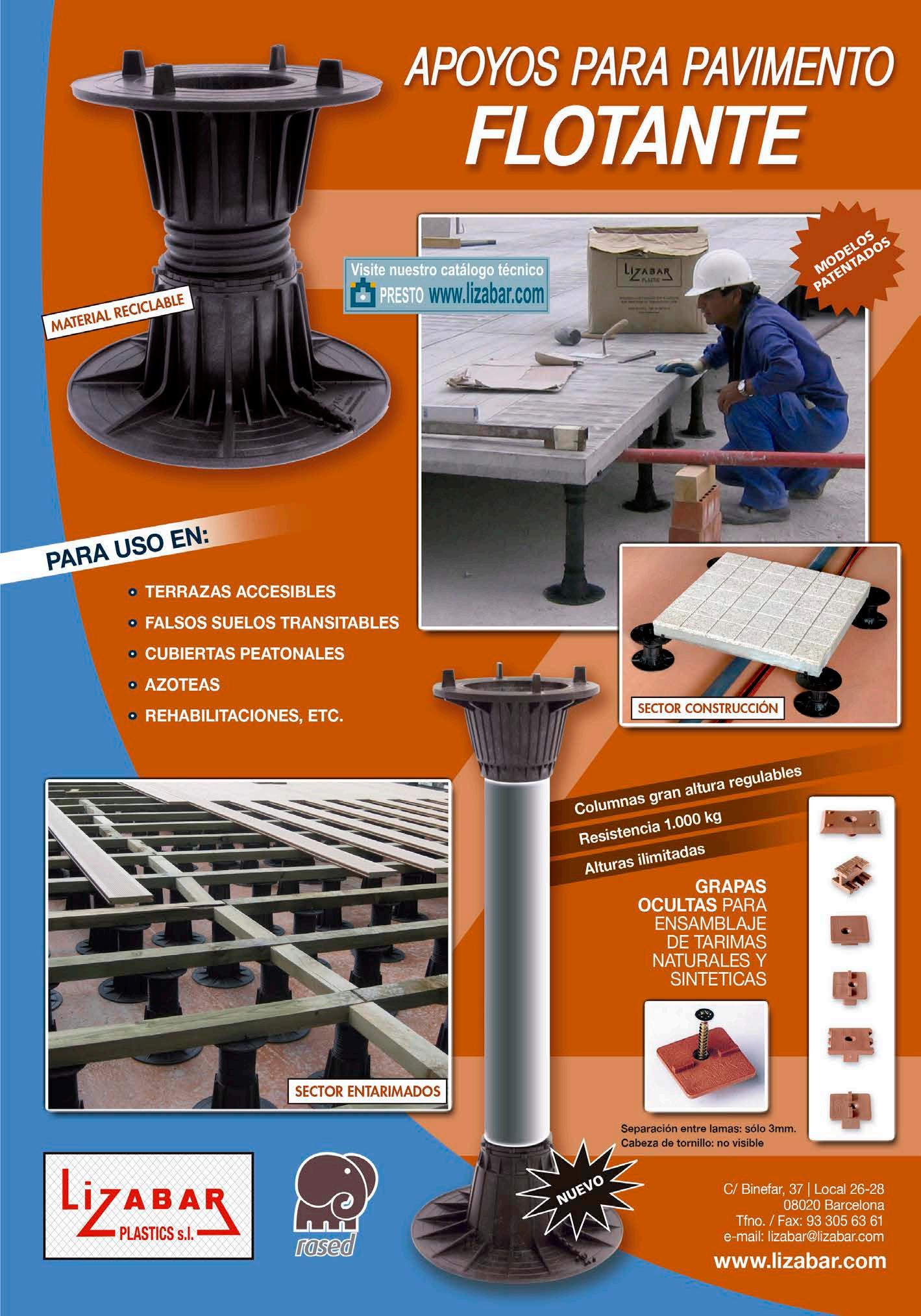 APOYOS PARA PAVIMENTO
FLOTANTE

MATERIAL RECICLABLE

Visite nuestro catálogo técnico
PRESTO www.lizabar.com

LIZABAR PLASTIC

MODELOS PATENTADOS

PARA USO EN:

• TERRAZAS ACCESIBLES
• FALSOS SUELOS TRANSITABLES
• CUBIERTAS PEATONALES
• AZOTEAS
• REHABILITACIONES, ETC.

SECTOR CONSTRUCCIÓN

Columnas gran altura regulables
Resistencia 1.000 kg
Alturas ilimitadas

GRAPAS OCULTAS PARA ENSAMBLAJE DE TARIMAS NATURALES Y SINTETICAS

SECTOR ENTARIMADOS

Separación entre lamas: sólo 3mm.
Cabeza de tornillo: no visible

LIZABAR PLASTICS s.l.

rased

NUEVO

C/ Binefar, 37 | Local 26-28
08020 Barcelona
Tfno. / Fax: 93 305 63 61
e-mail: lizabar@lizabar.com
www.lizabar.com