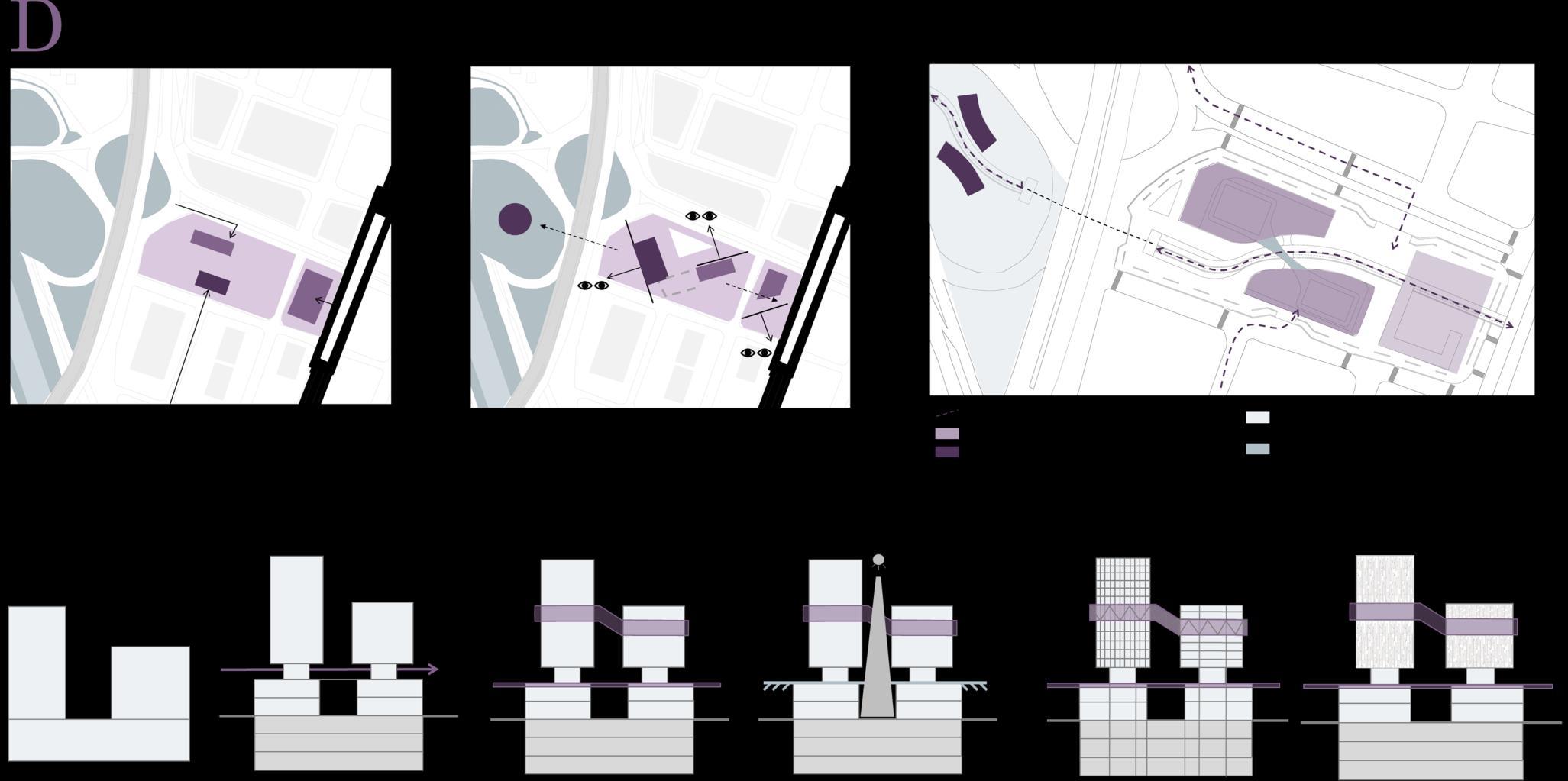 D